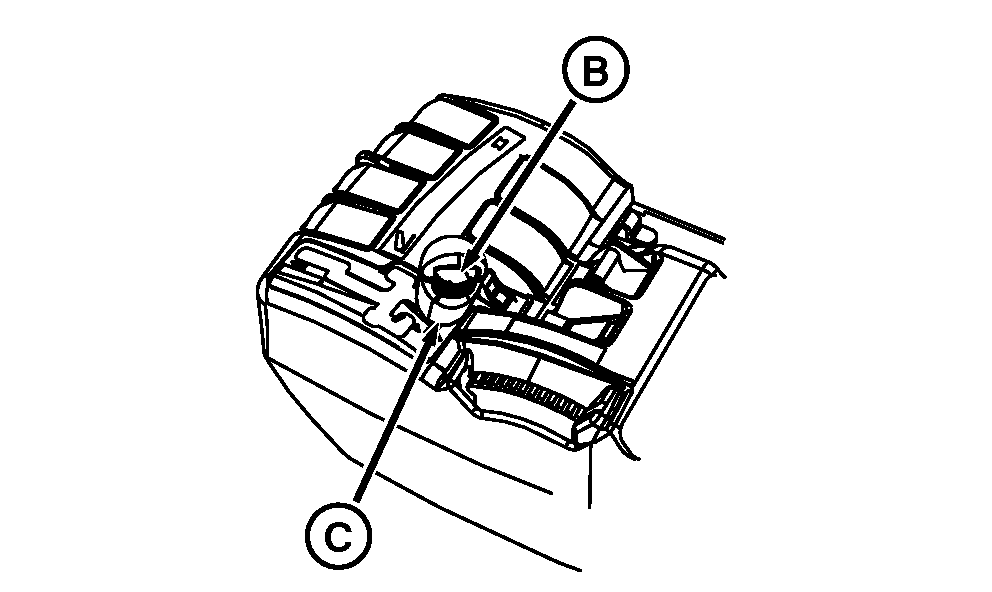 B
C