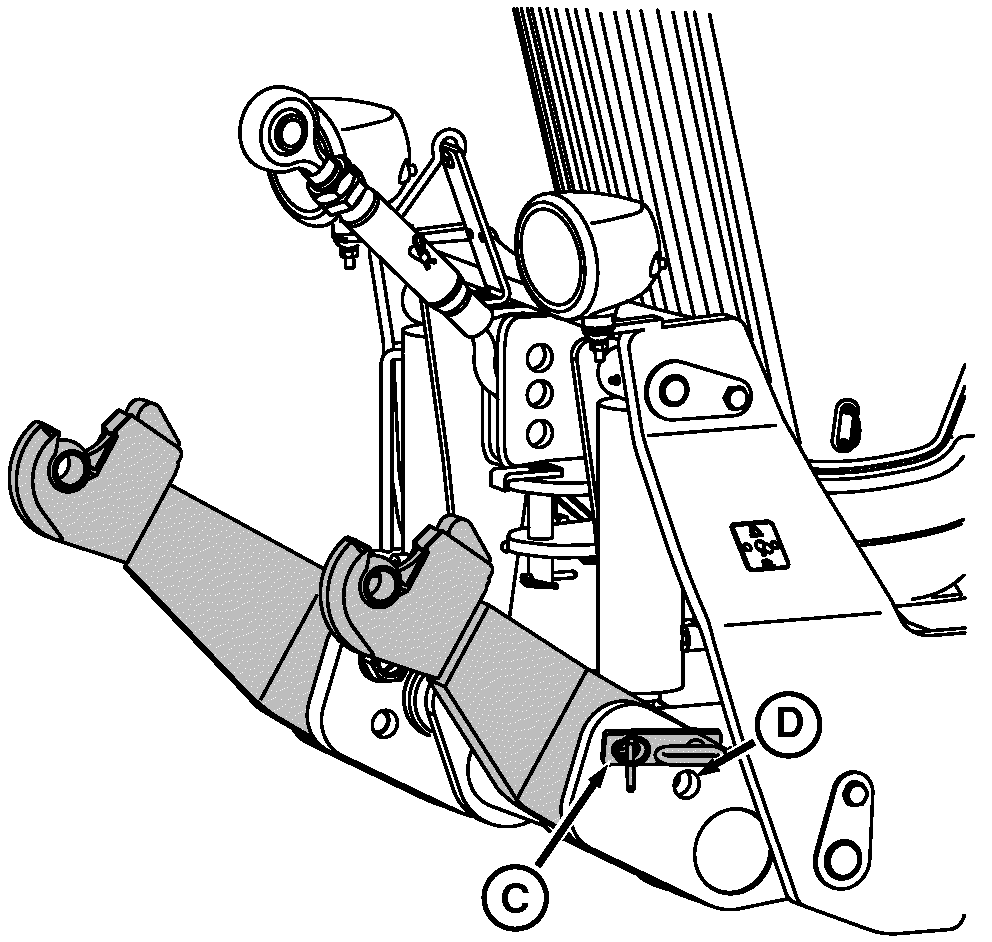 D

C