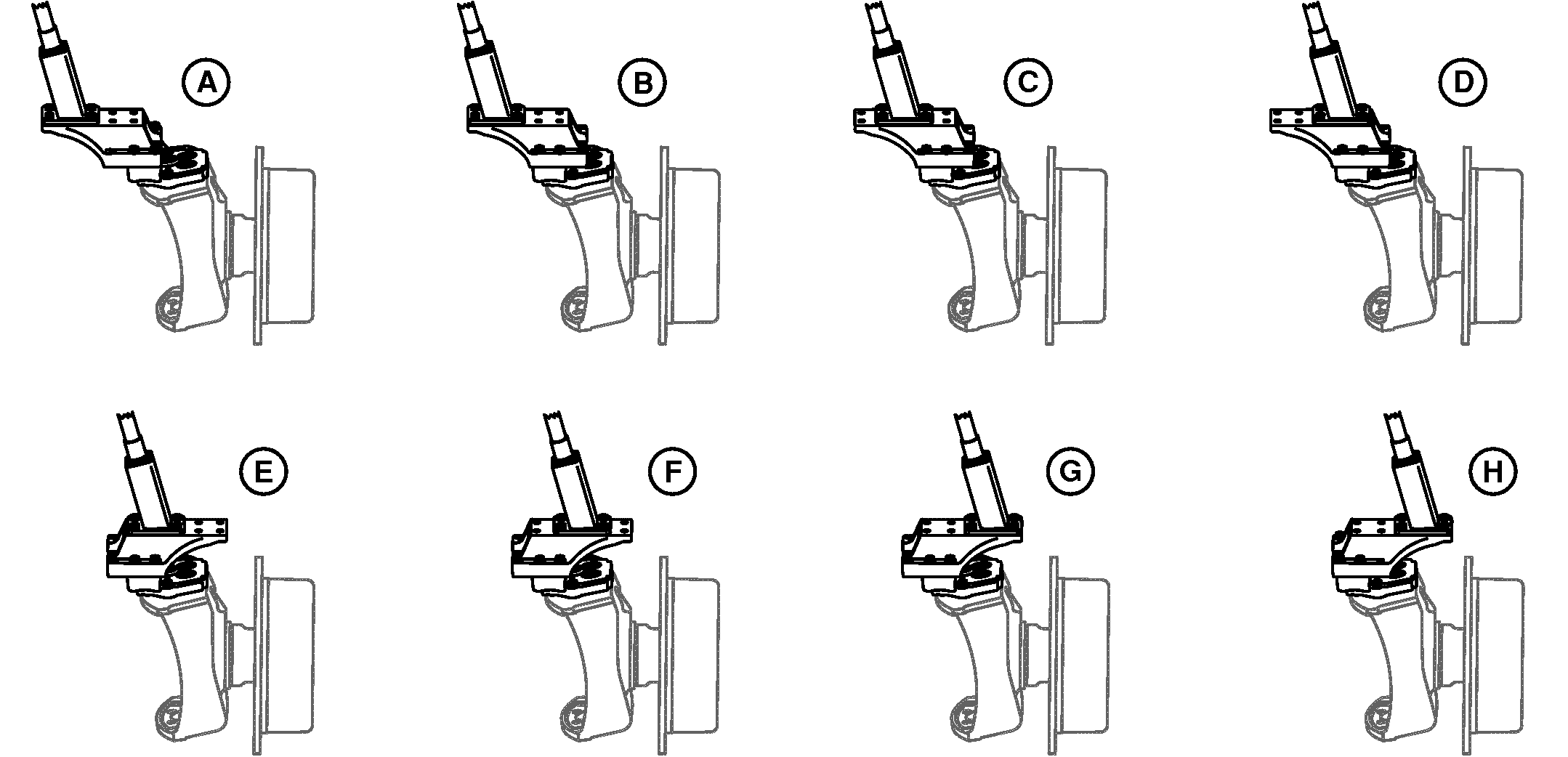 A
B
C
D
E
F
G
H