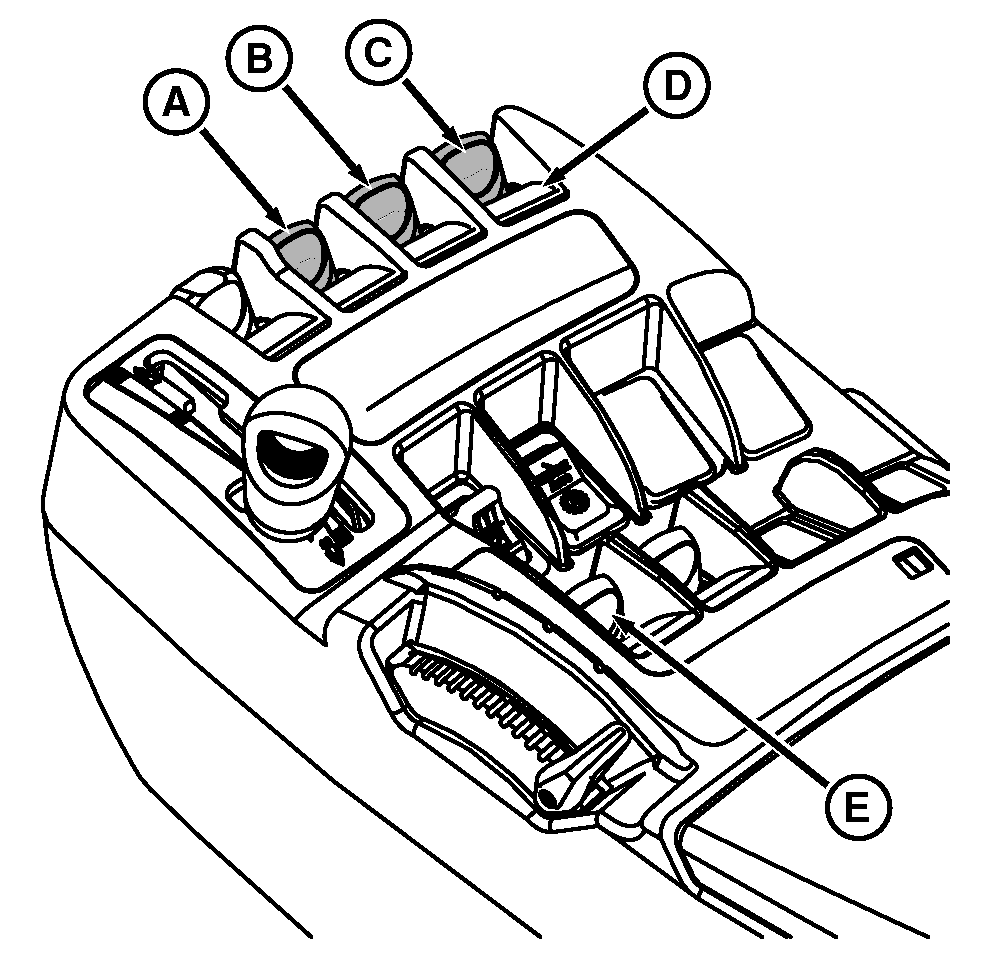 A
B
C
D
E