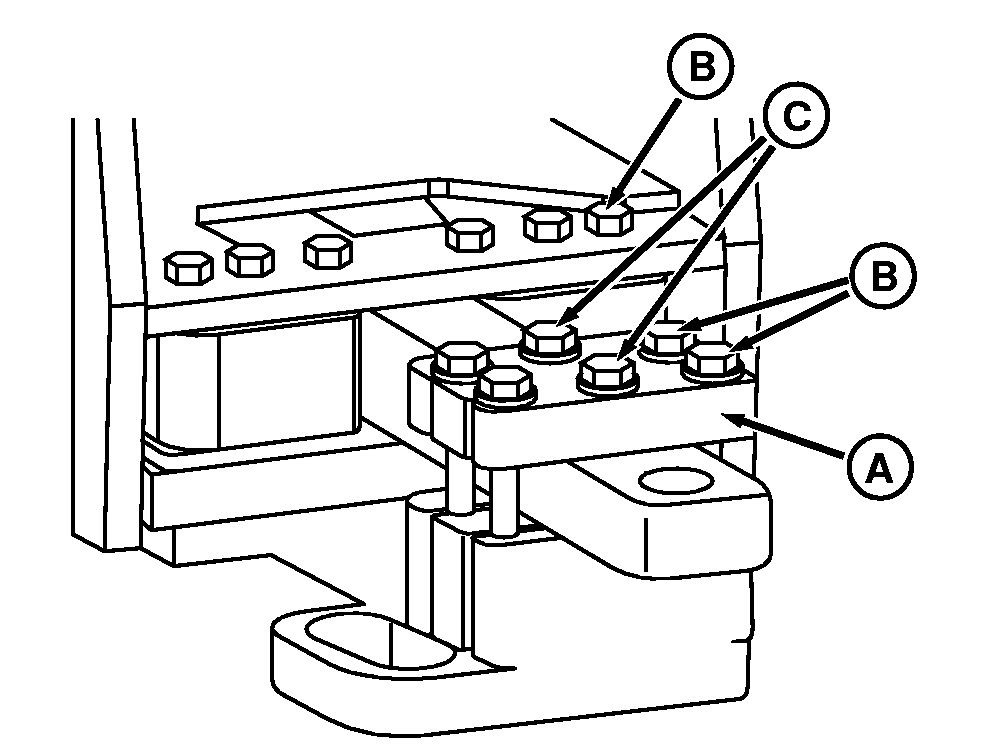 B
C
B
A