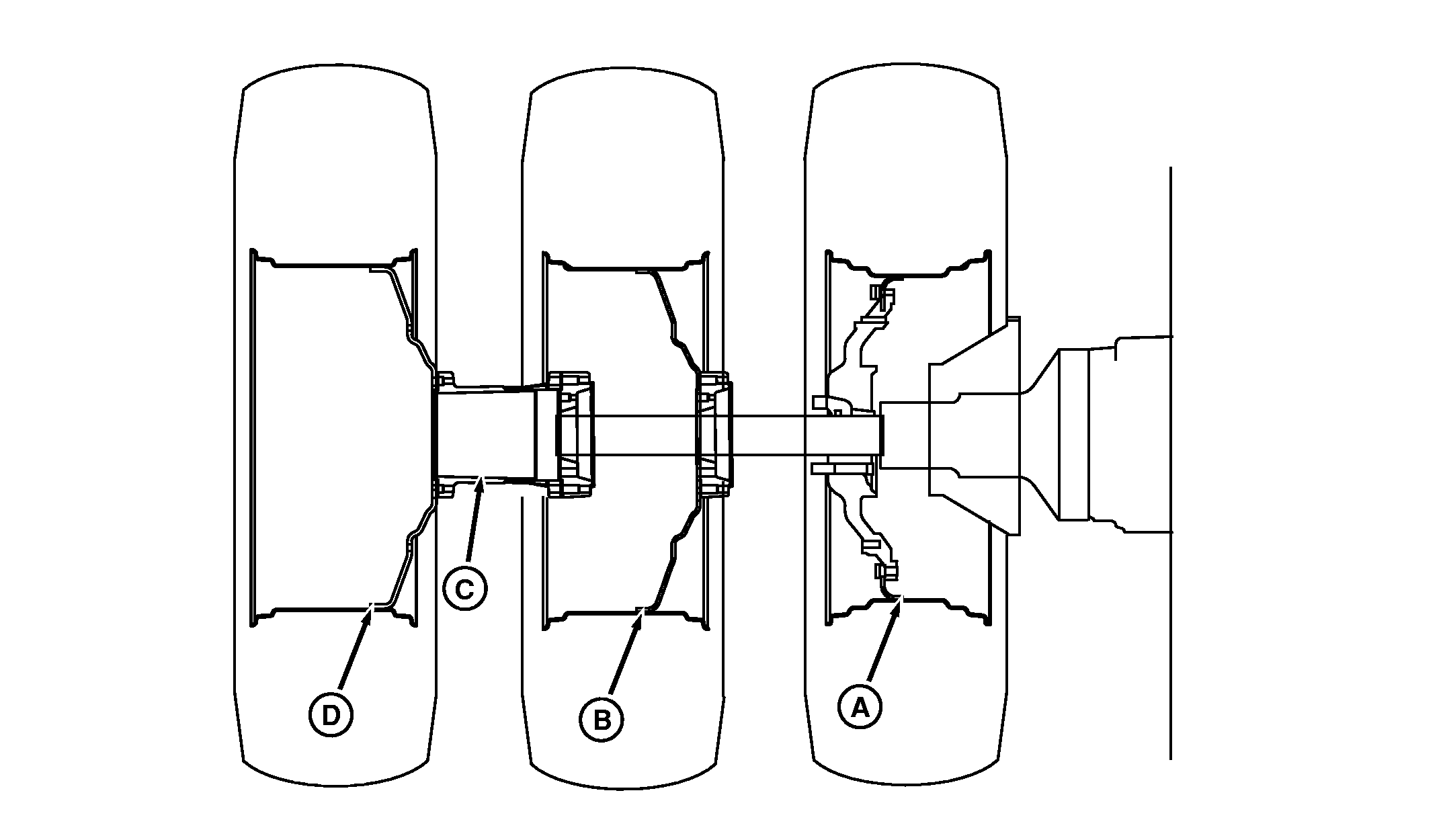 C
D
B
A