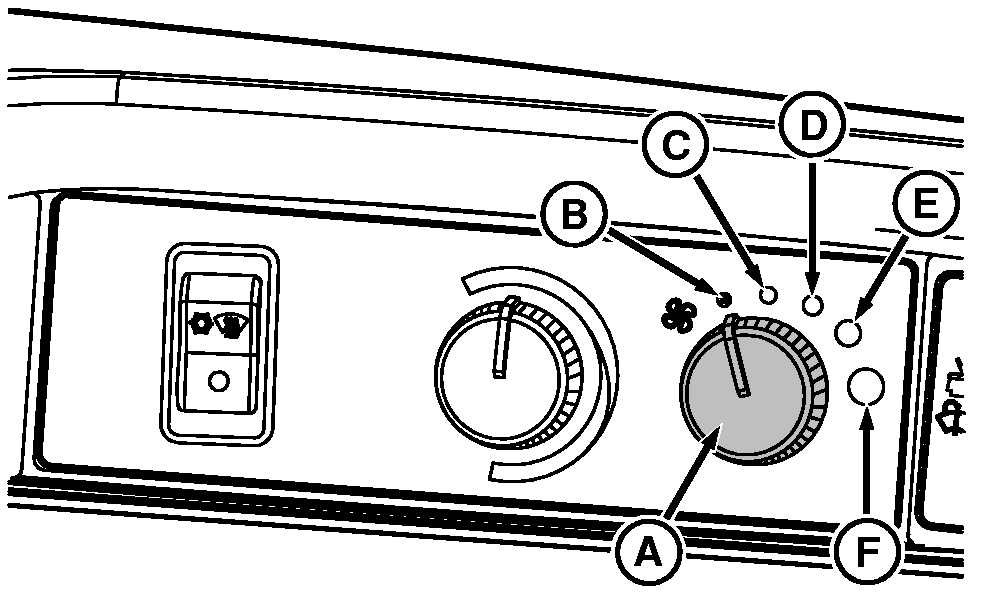 C
D
B
E
A
F