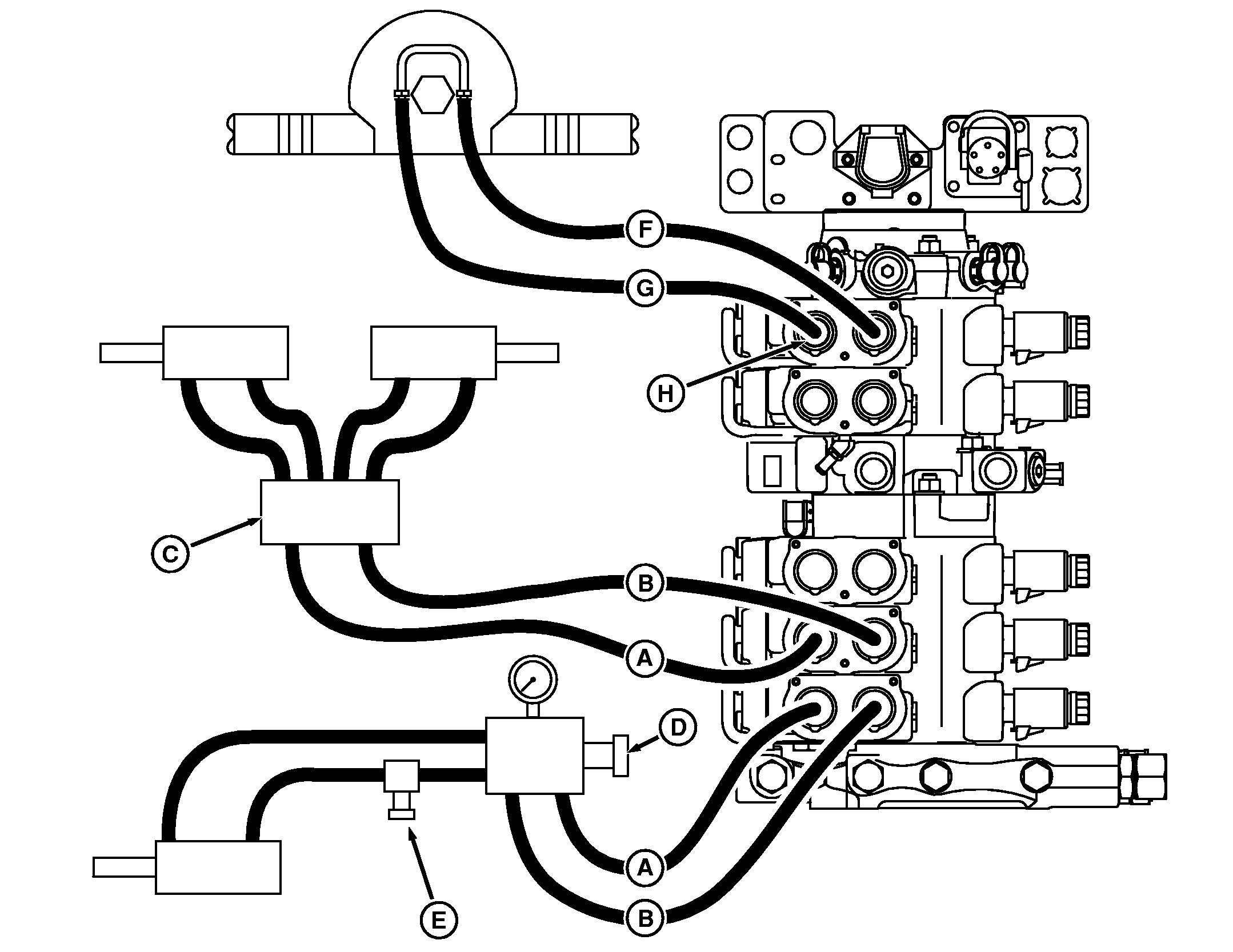 F
G
H
C
B
A
D
A
E
B