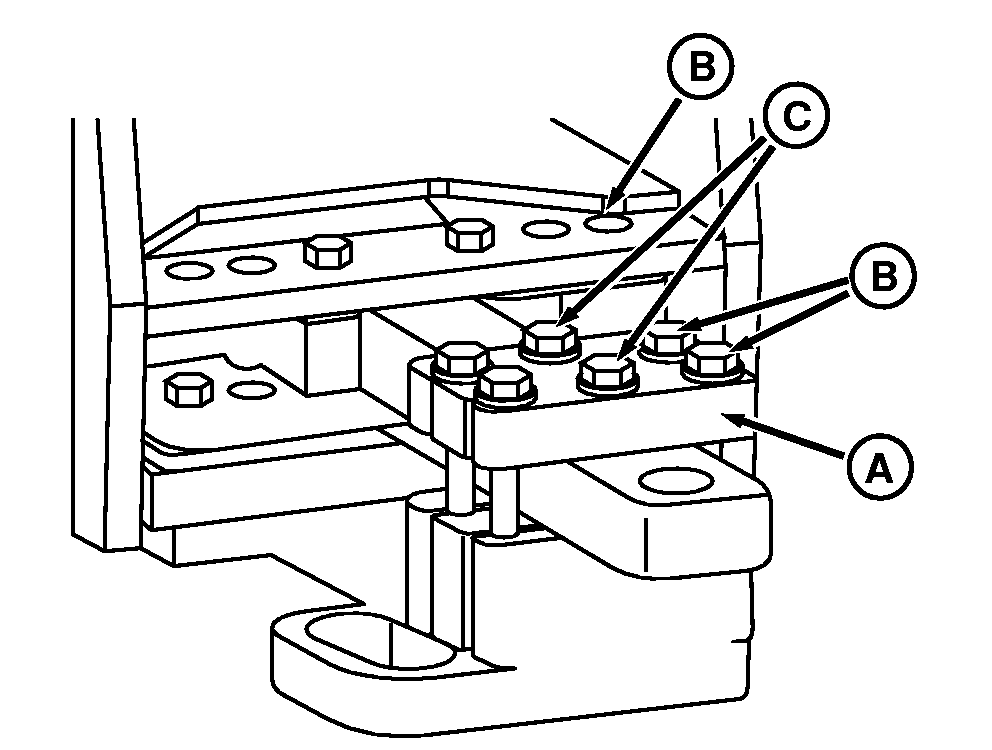 B
C
B
A