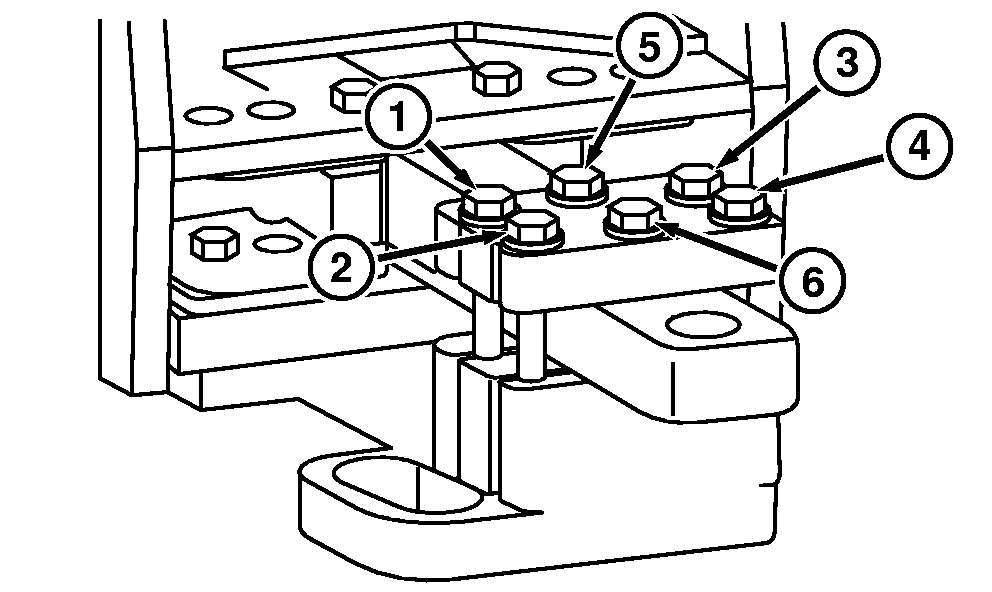 5
3
1
4
2
6