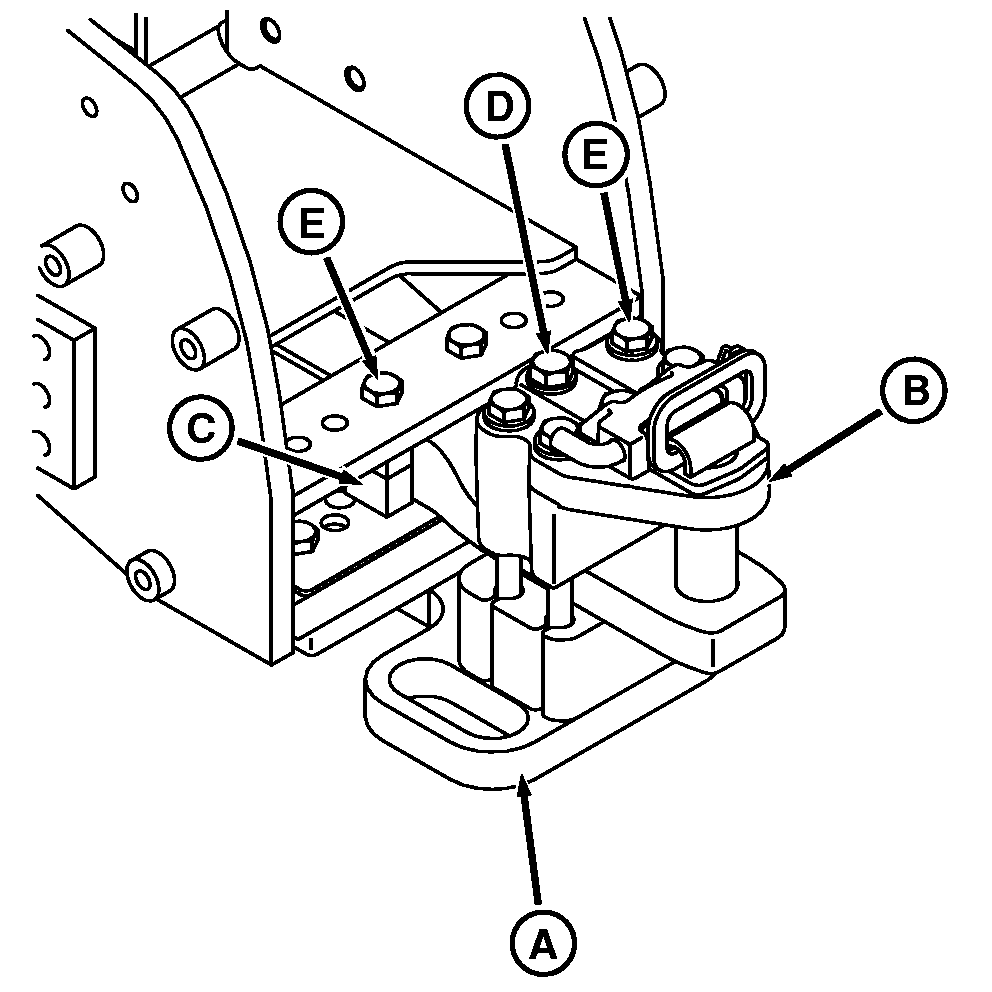 D
E
E
B
C
A