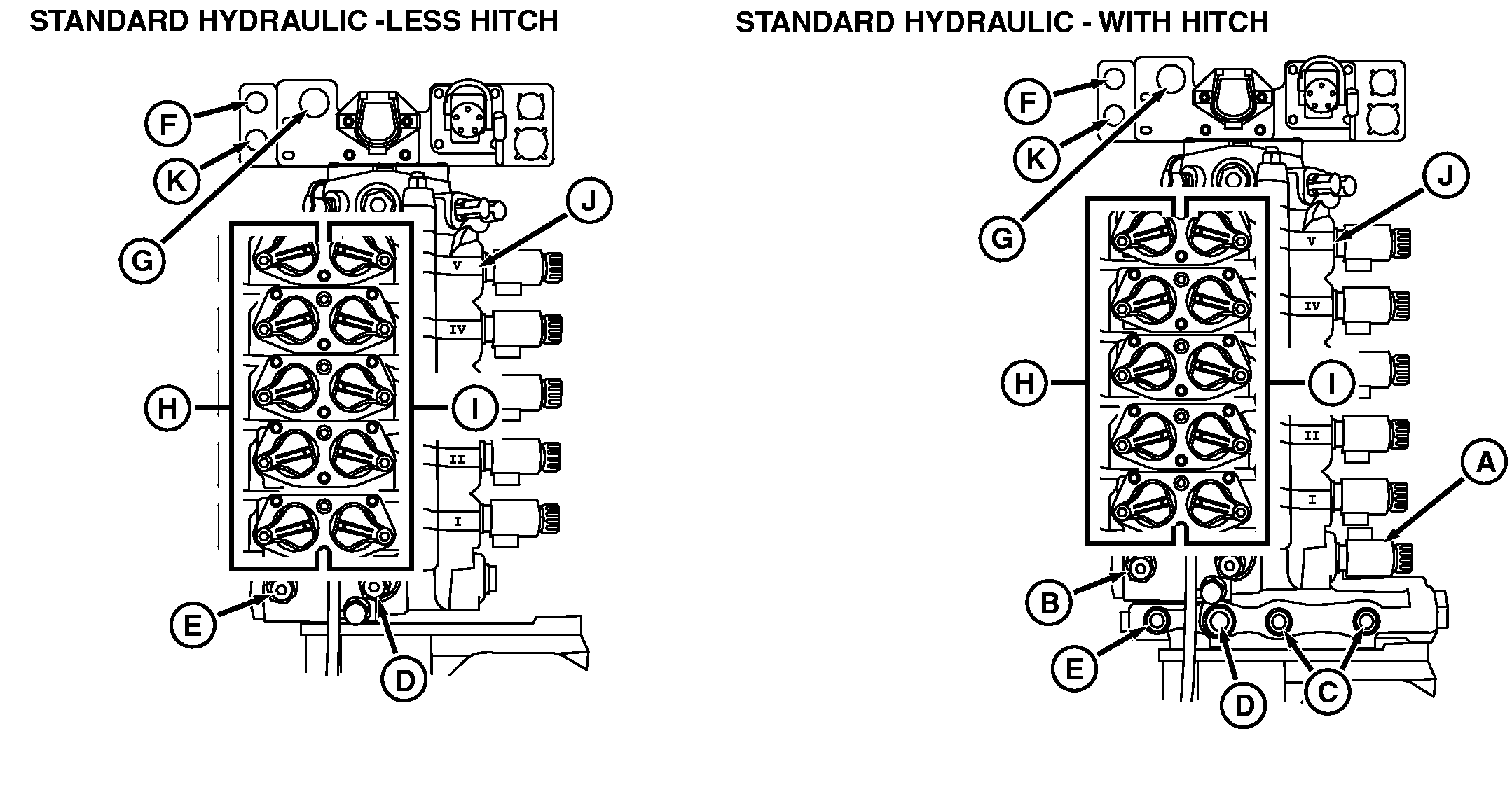 STANDARD HYDRAULIC -LESS HITCH

F
K
G
J
V
IV
H
I
II
I
E
D

STANDARD HYDRAULIC - WITH HITCH

F
K
G
J
V
IV
H
I
II
I
A
B
E
D
C