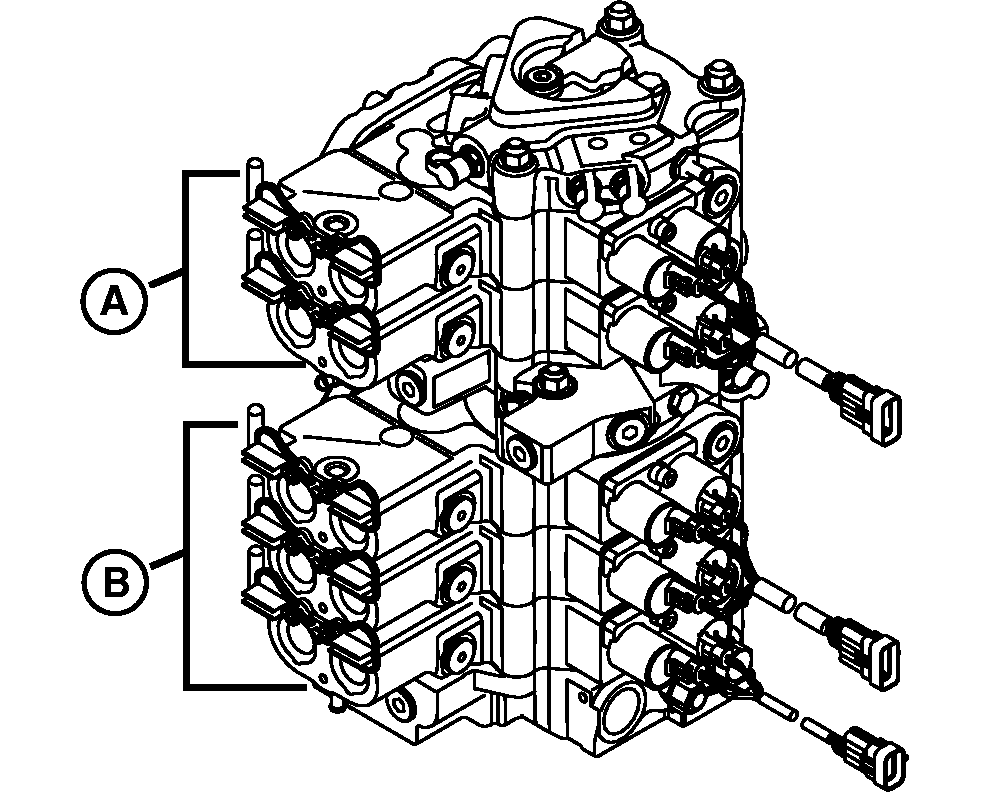 A
B