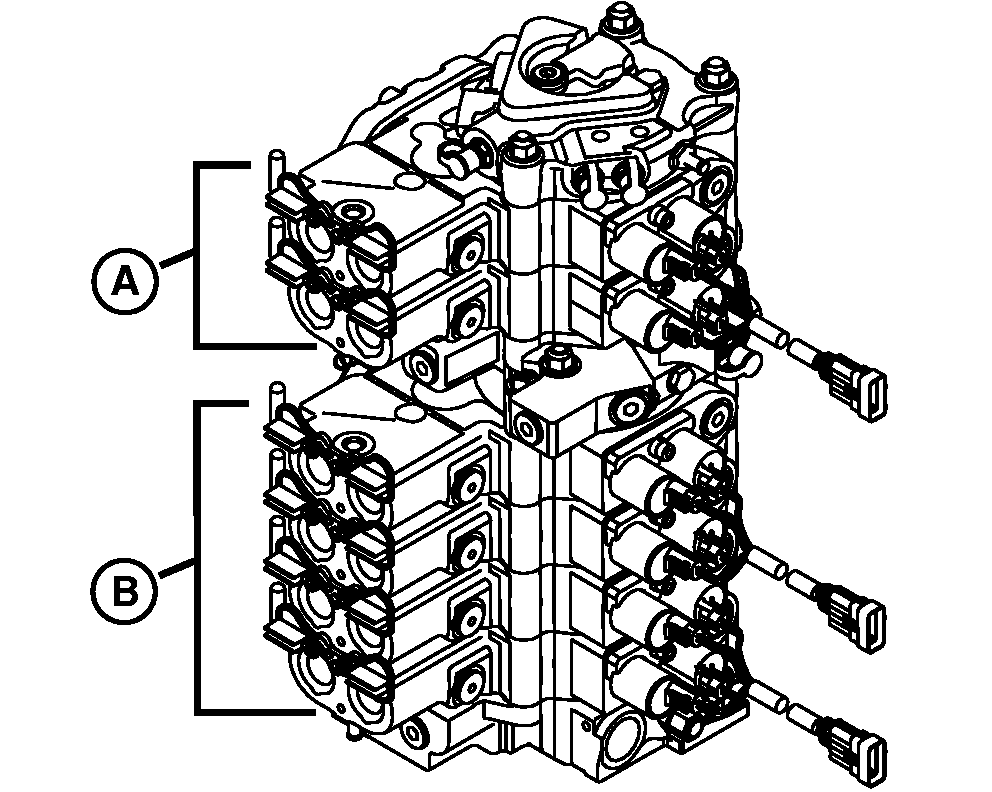 A
B