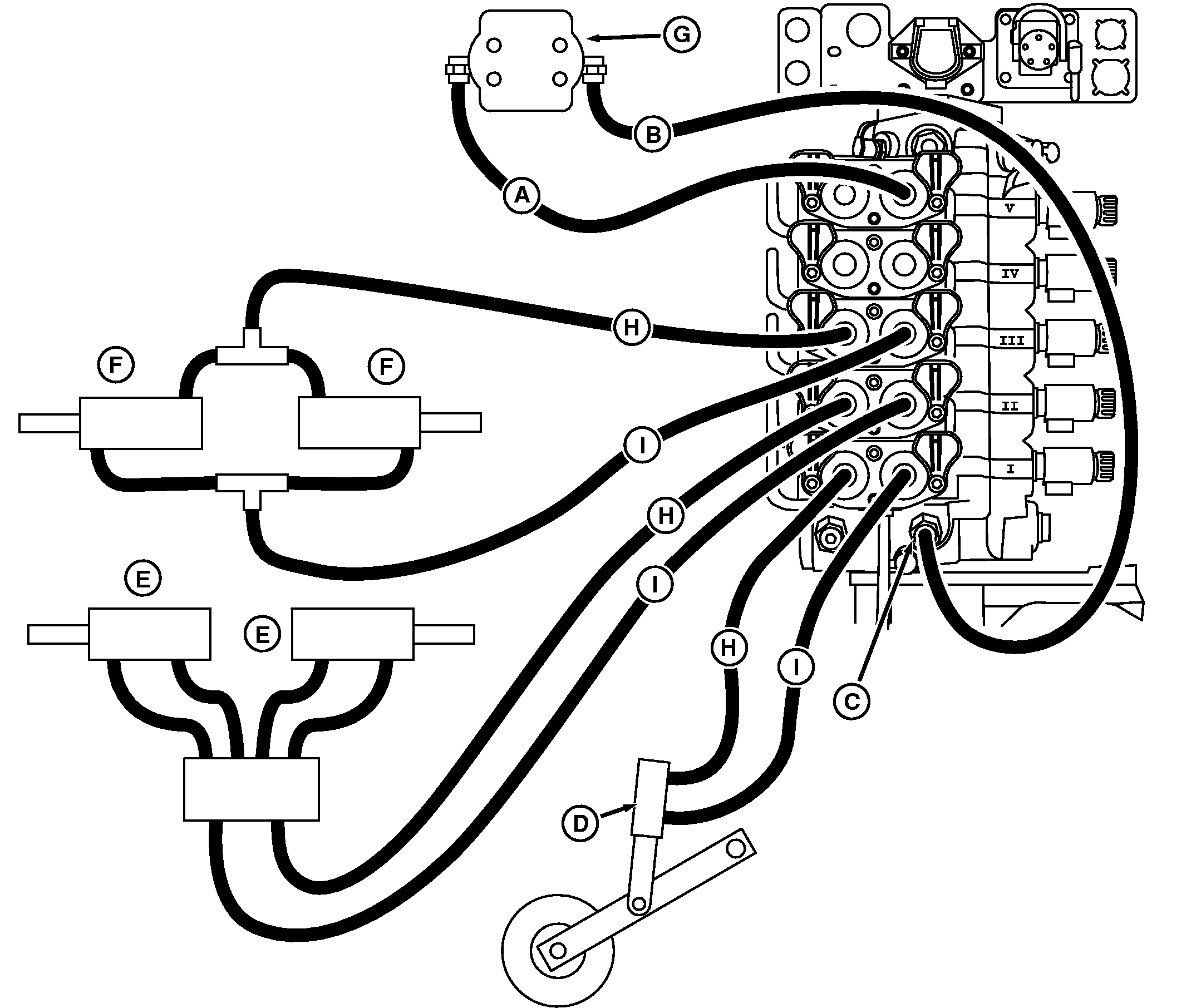 G
B
A
V
IV
H
III
F
F
II
I
I
H
I
E
E
H
I
C
D