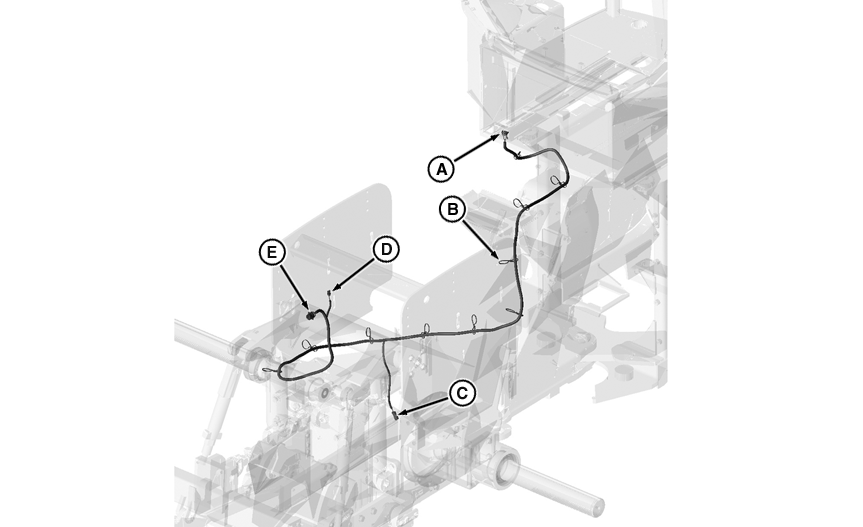 A
B
E
D
C