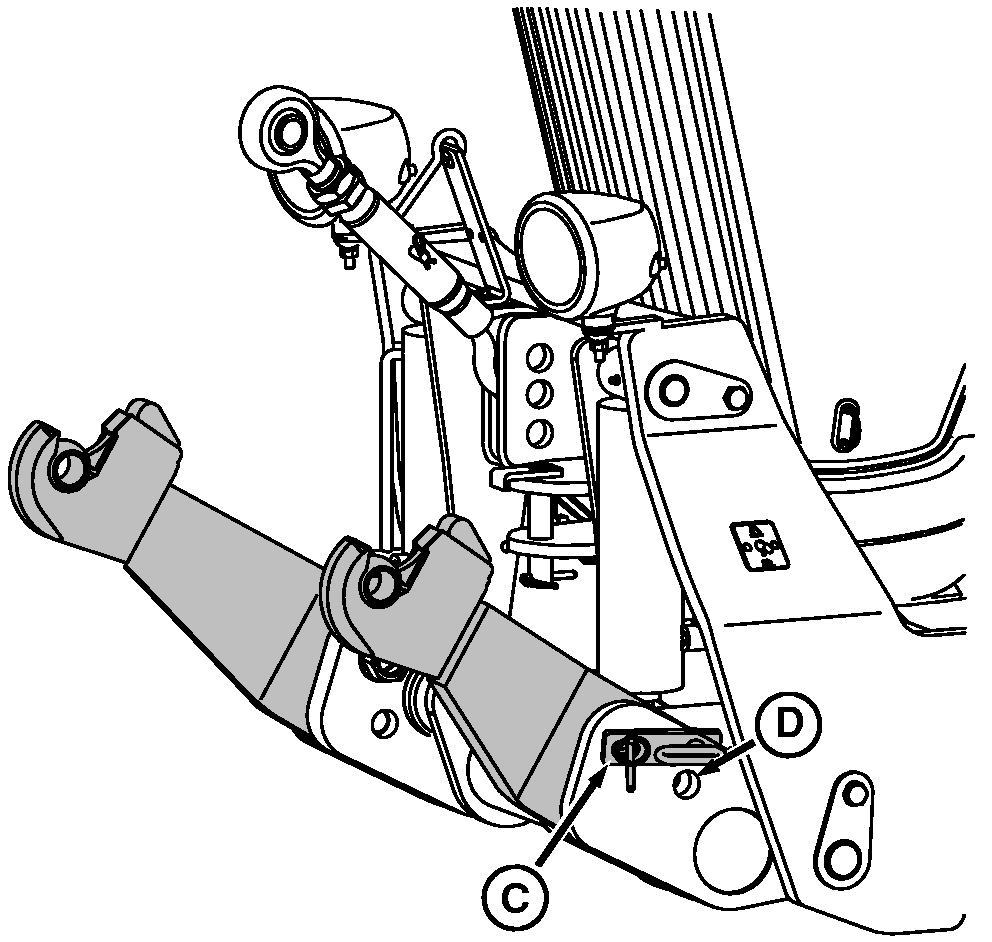 D

C