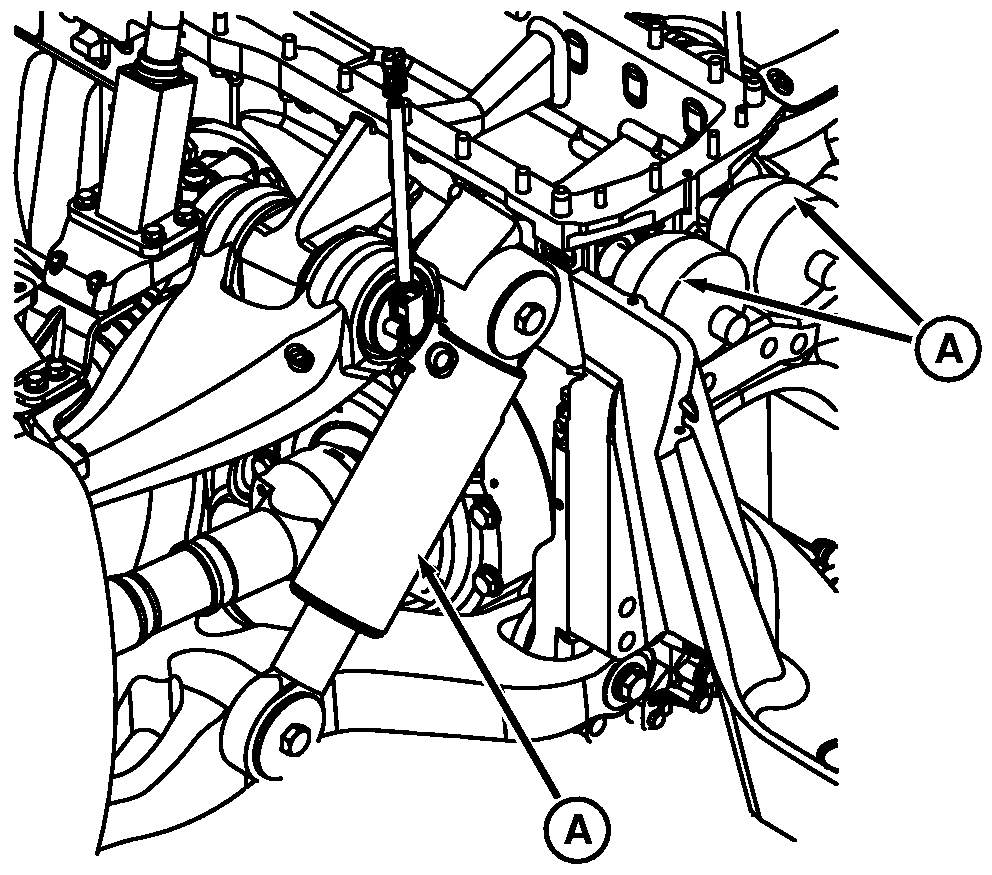 A

A