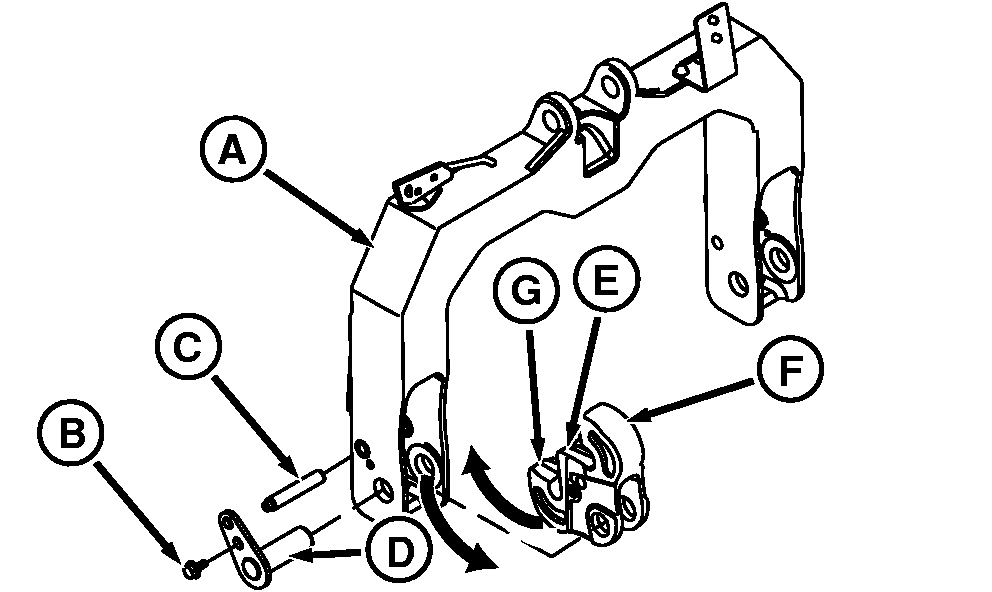 A
G
E
C
F
B
D