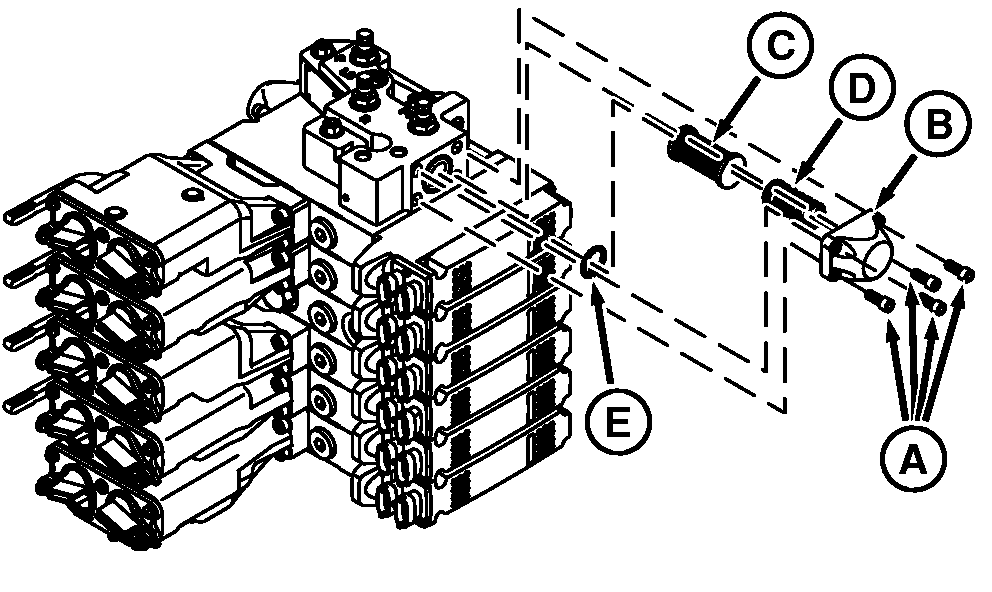 C
D
B
E
A