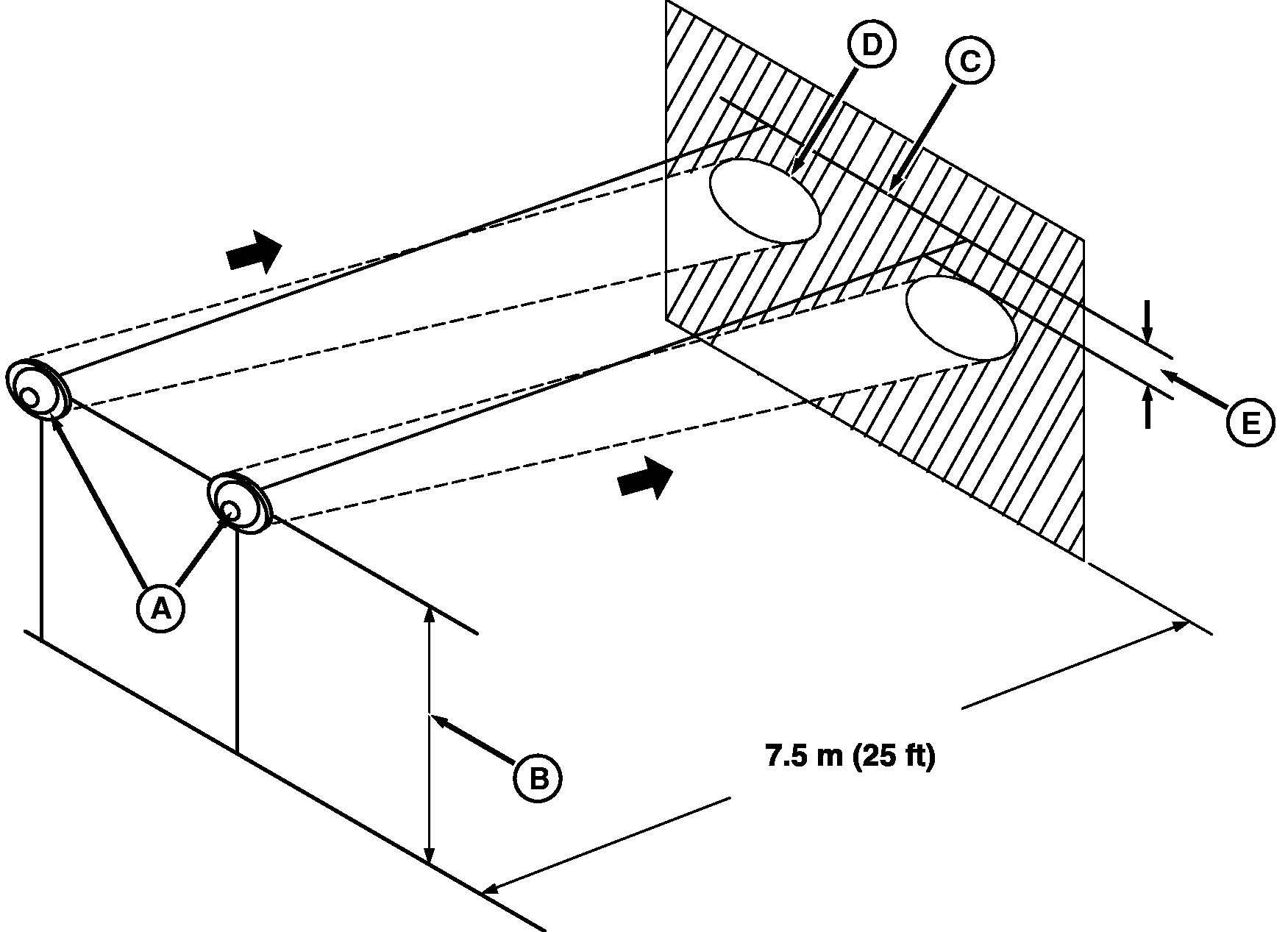 D
C
E
A
B
7.5 m (25 ft)