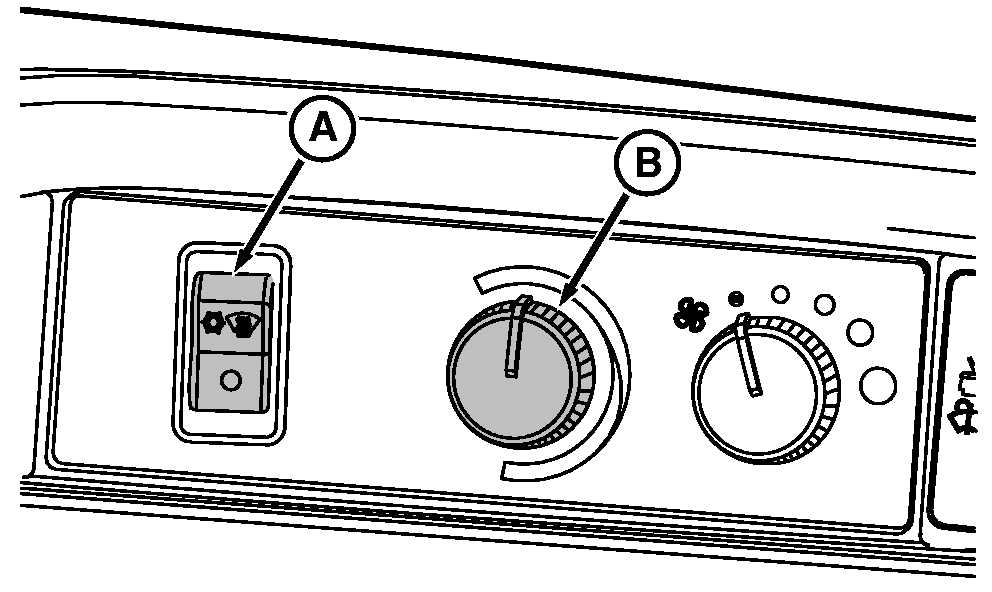 A
B