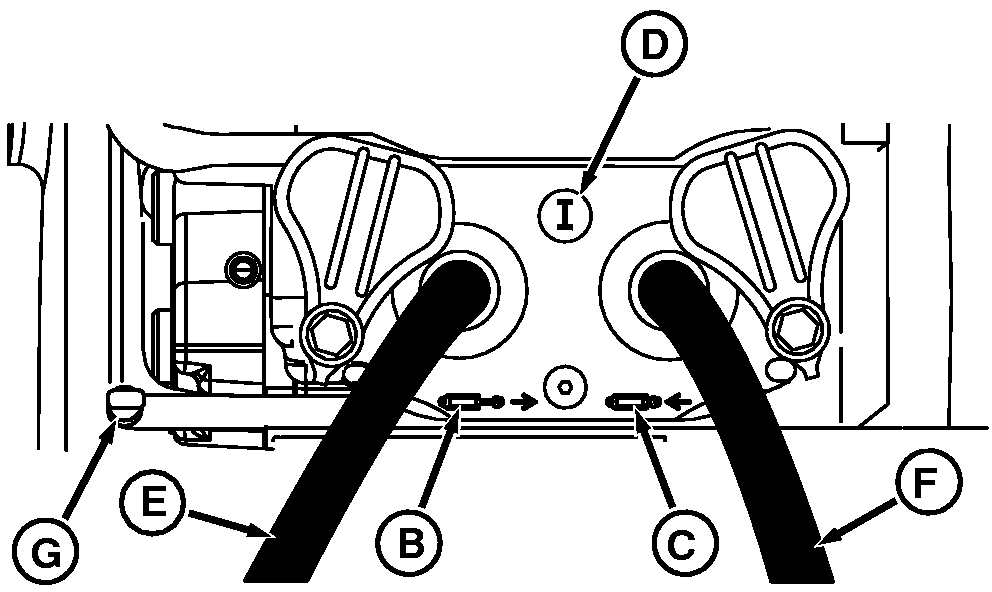 D
I
G
E
B
C
F