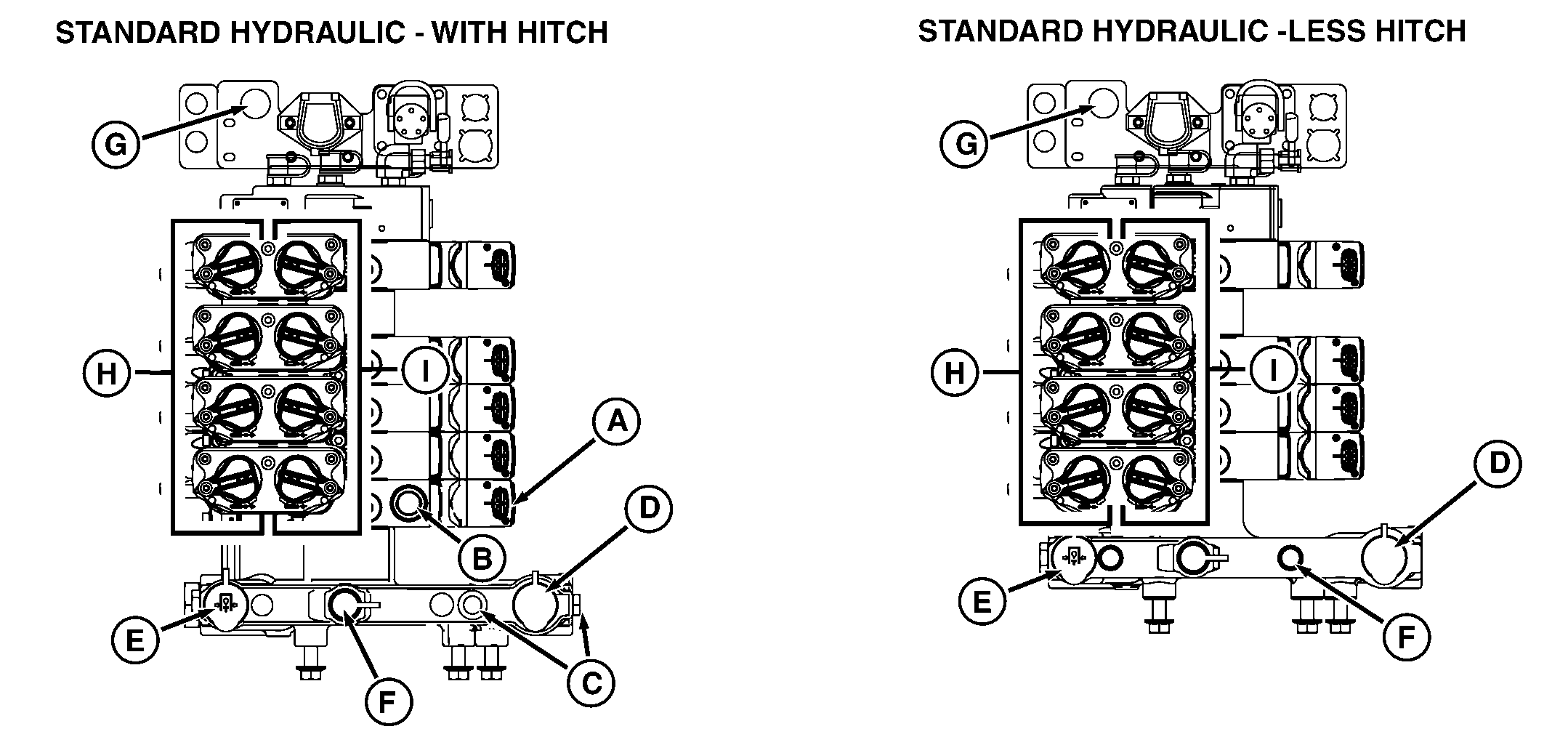 STANDARD HYDRAULIC - WITH HITCH

G
H
I
A
B
D
E
F
C

STANDARD HYDRAULIC -LESS HITCH

G
H
I
D
E
F