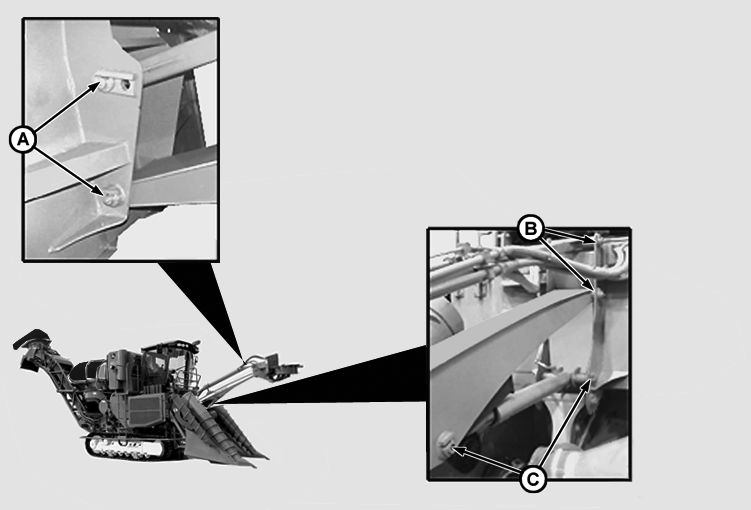 A

B

C