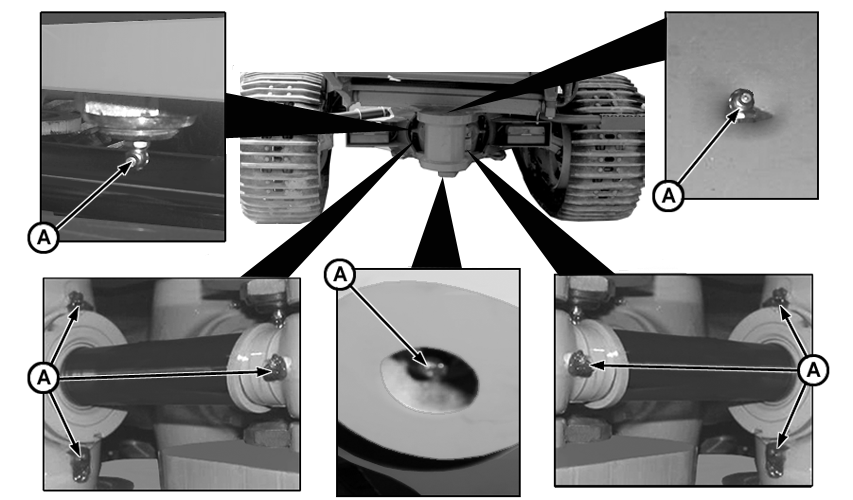 A

A

A

A

A