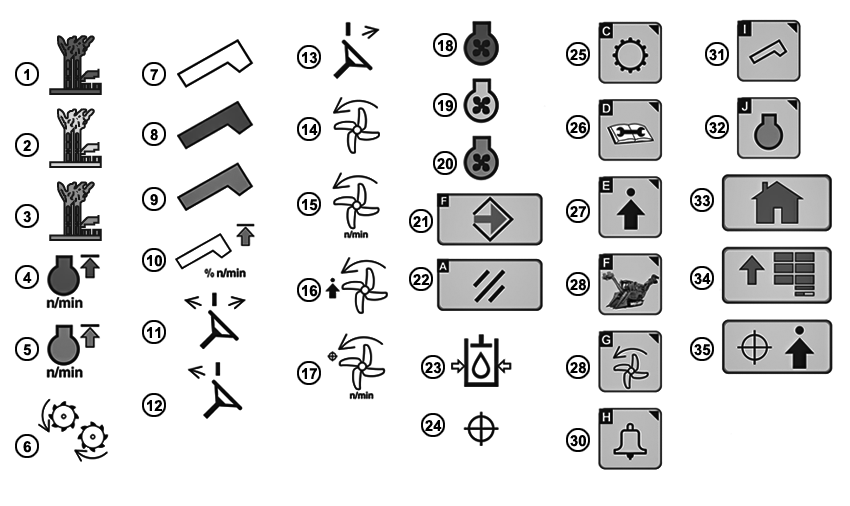 1
2
3
4 n/min
5 n/min
6
7
8
9
10 % n/min
11
12
13
14
15 n/min
16
17 n/min
18
19
20
21 F
22 A
23
24
25 C
26 D
27 E
28 F
28 G
30 H
31 I
32 J
33
34
35