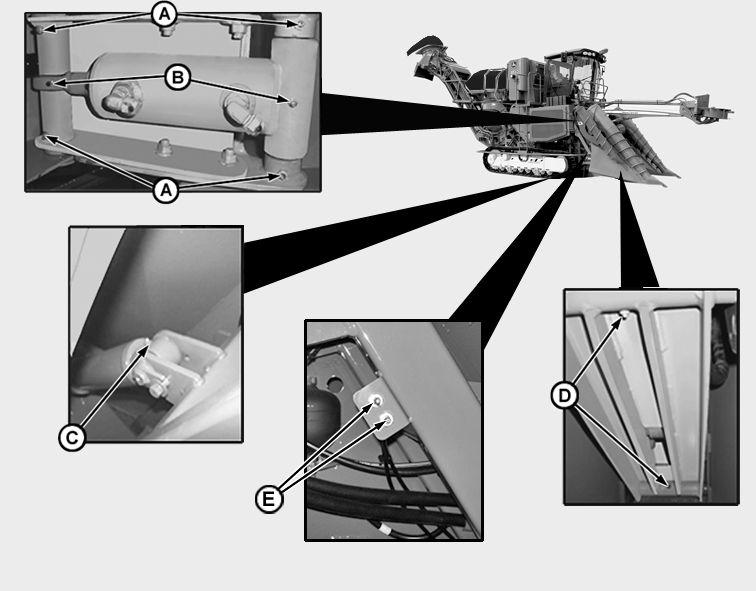 A
B
A
C
E
D