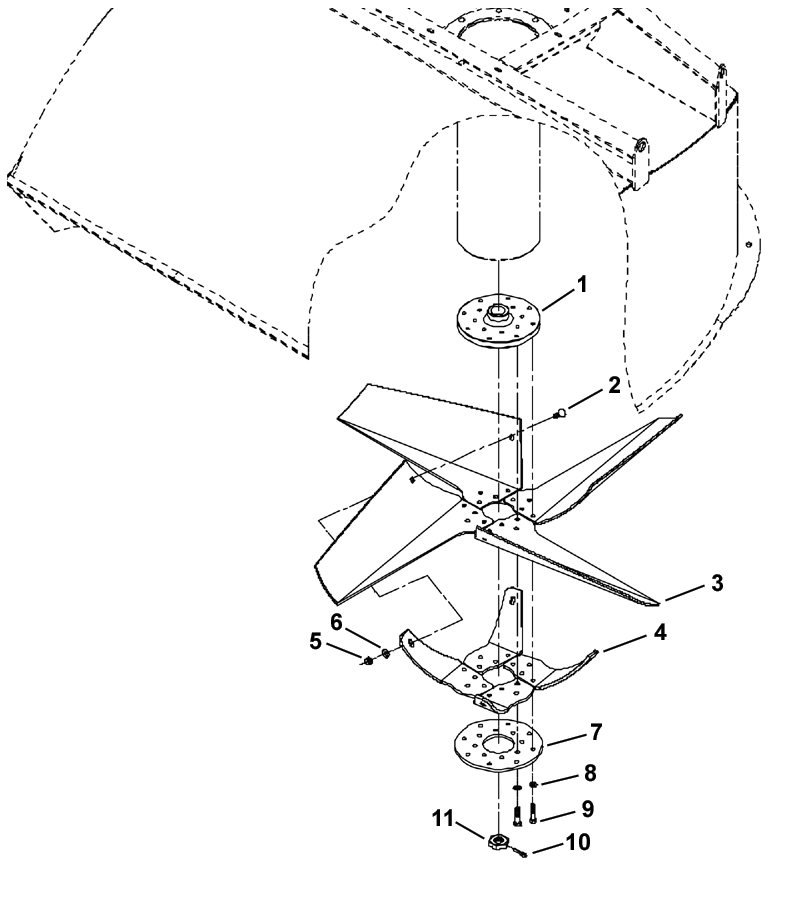 1
2
3
6
5
4
7
8
9
11
10