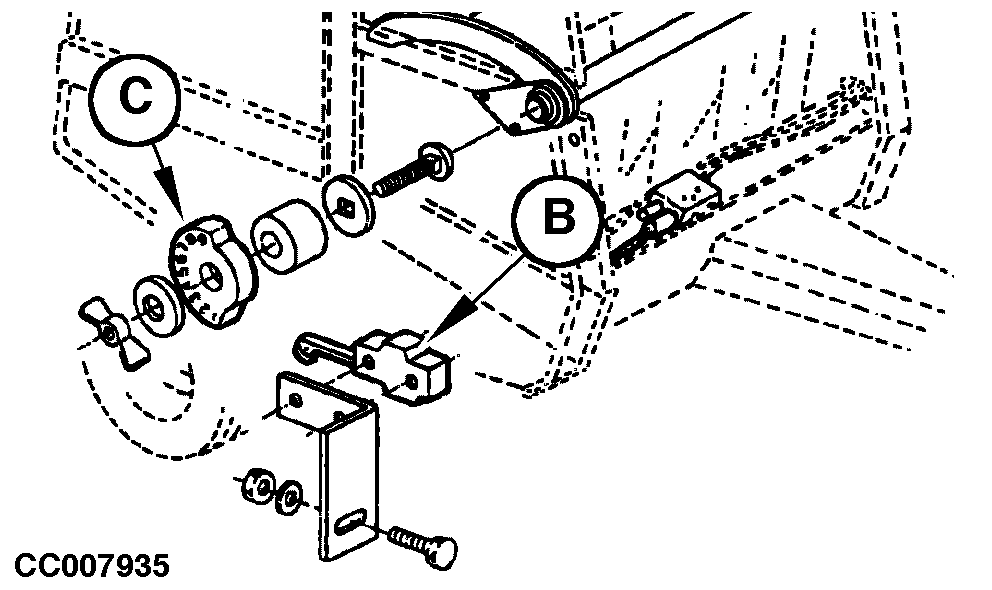 C
B
CC007935