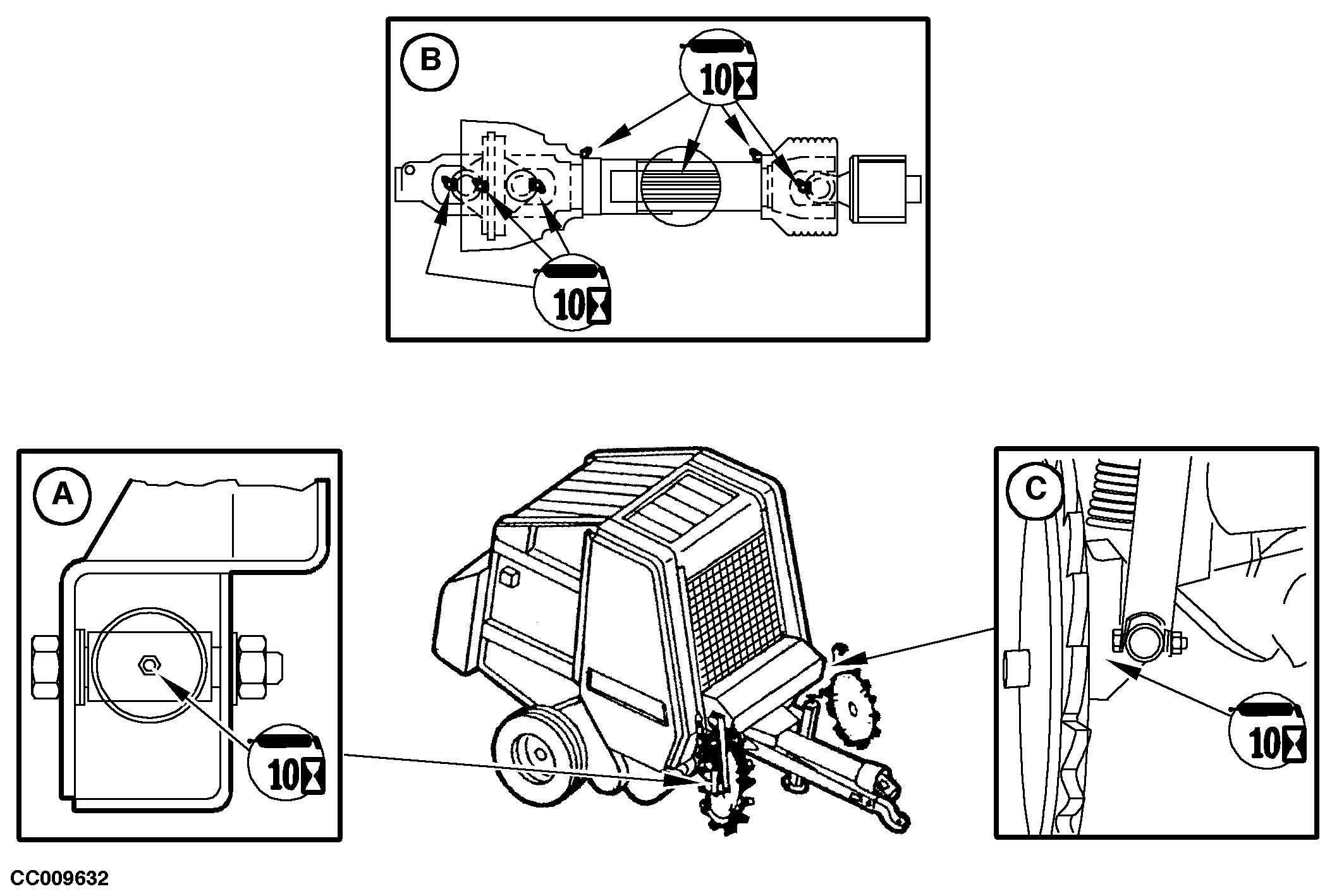 B
10
10
A
10
C
10
CC009632