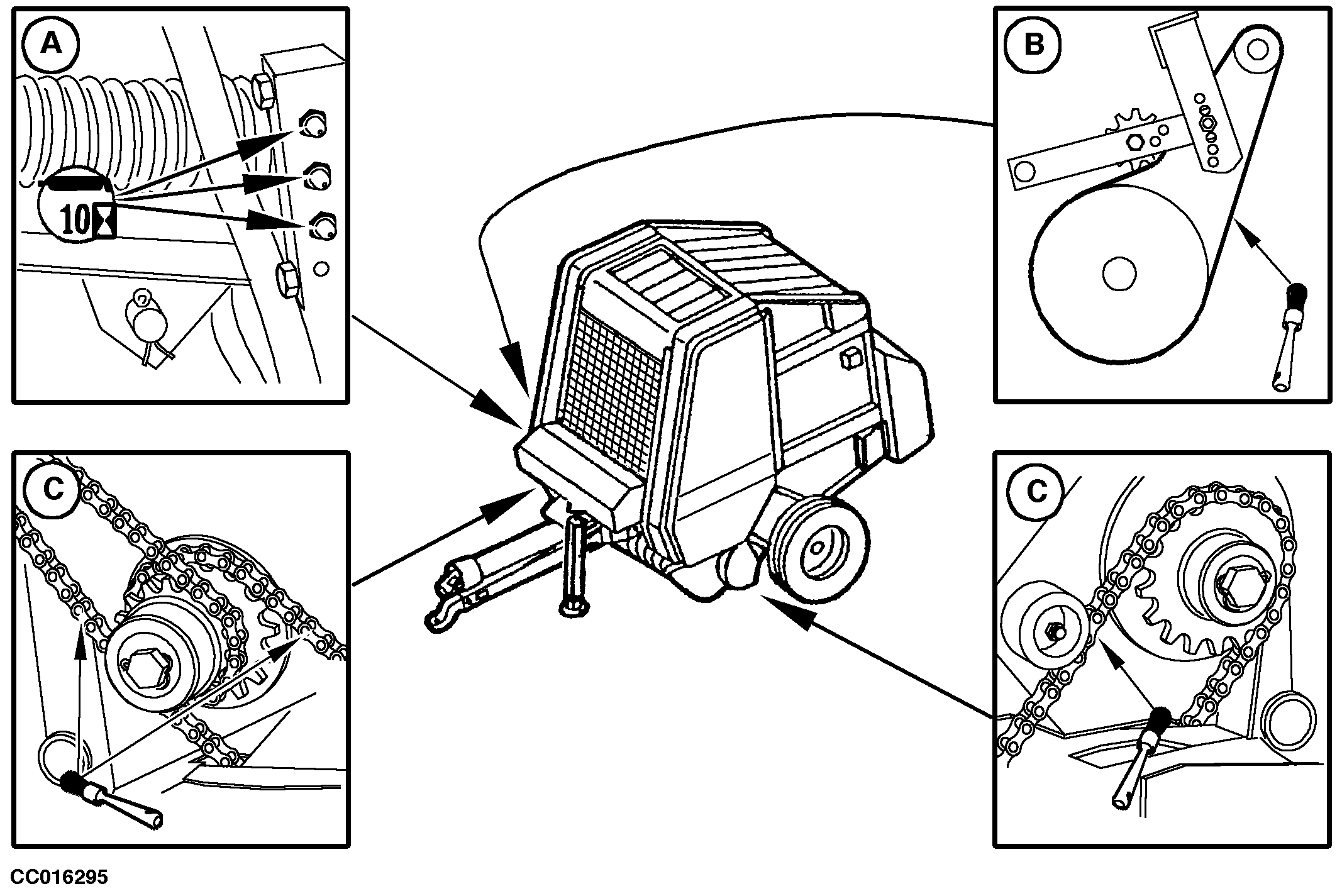 A
10
B
C
C
CC016295