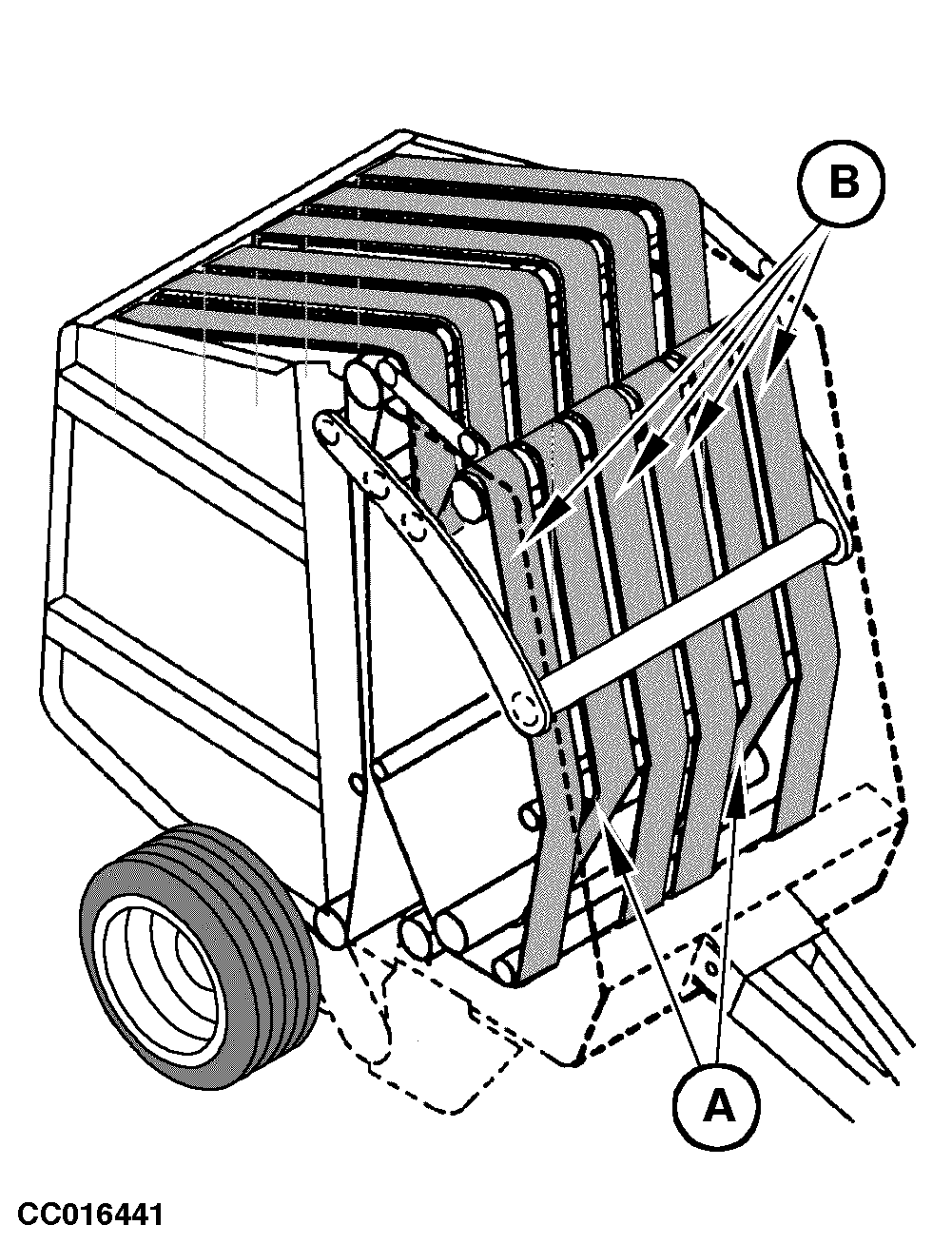 B

A

CC016441