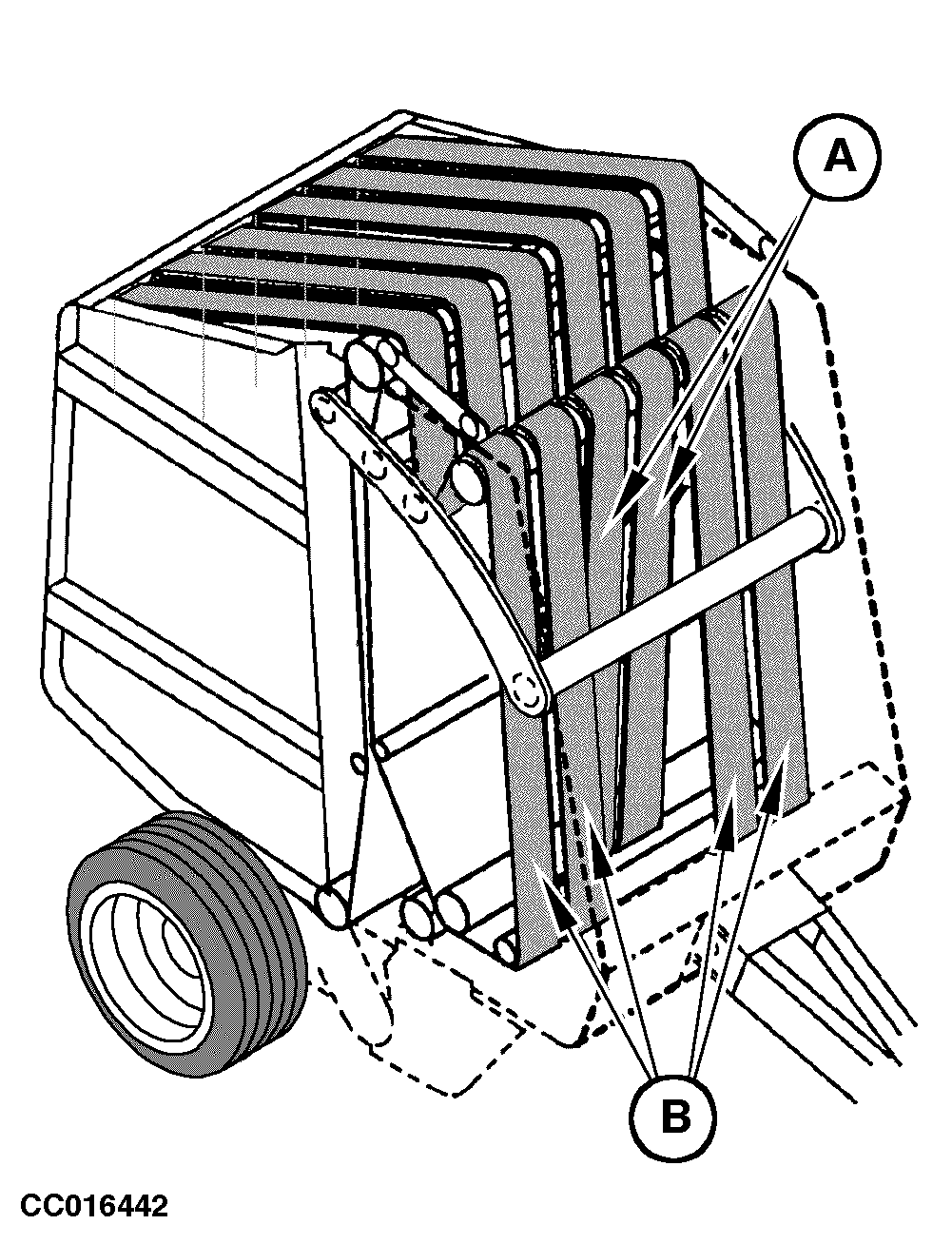 A
B
CC016442