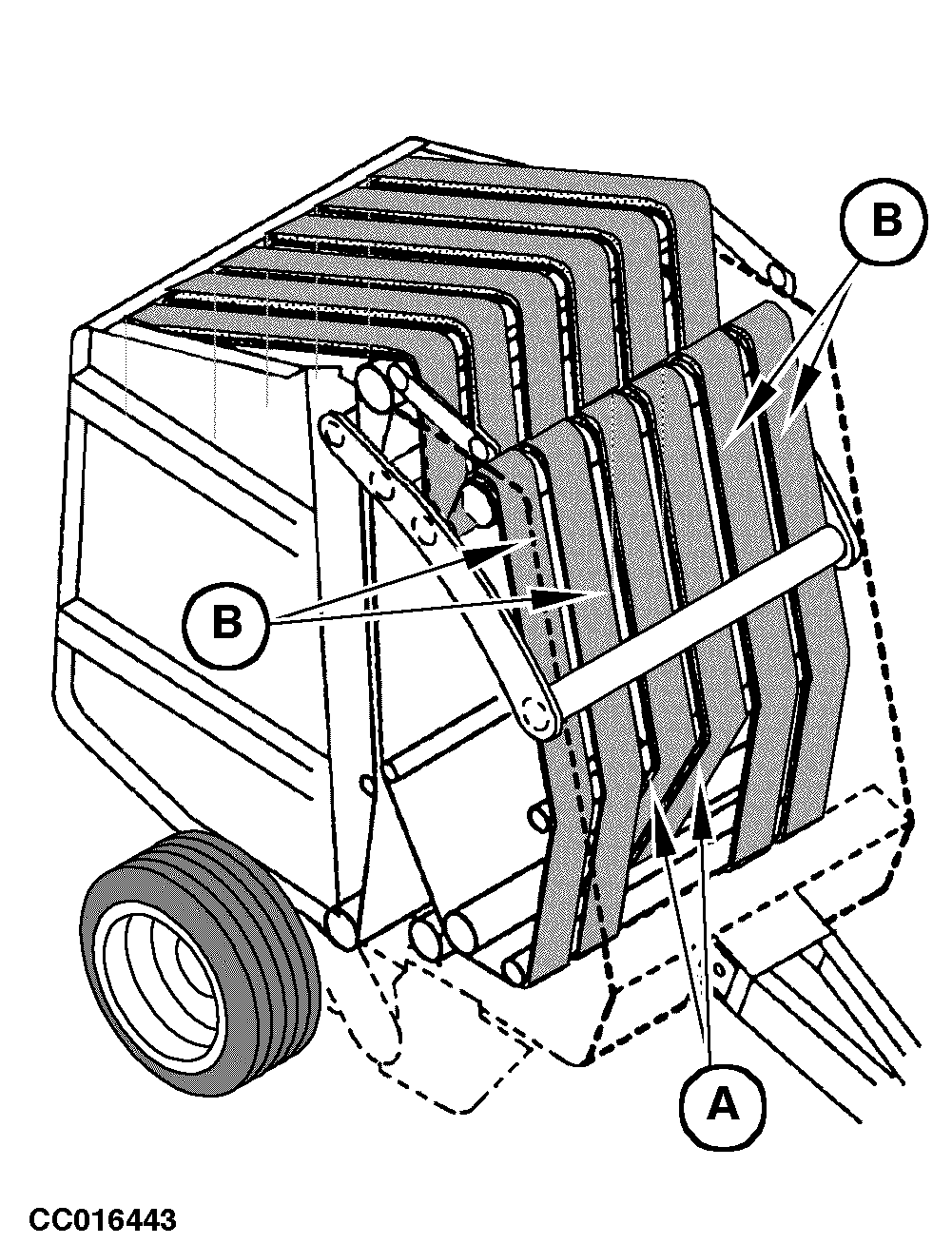 B

B

A

CC016443