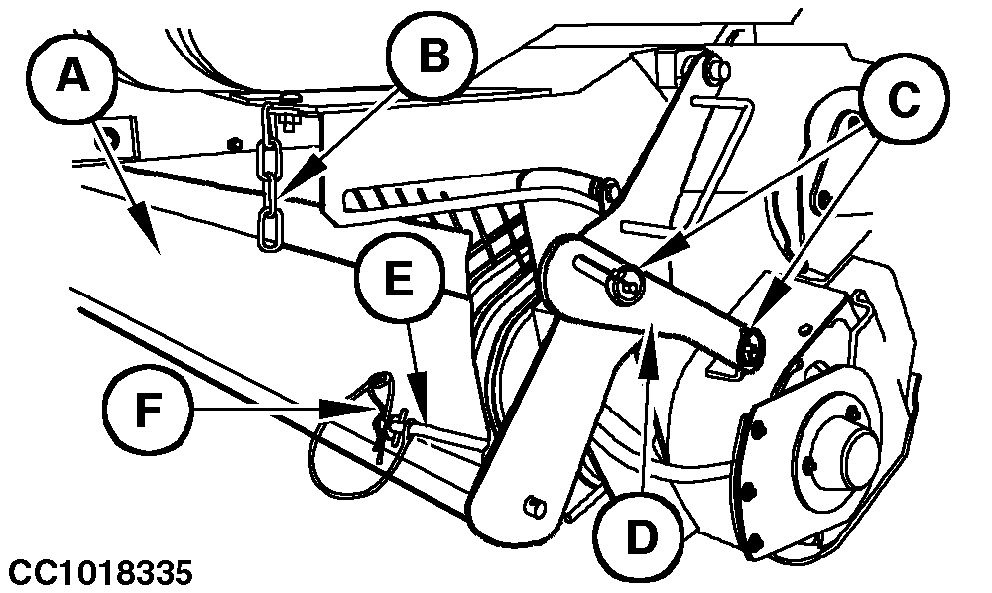 A
B
C
E
F
D
CC1018335