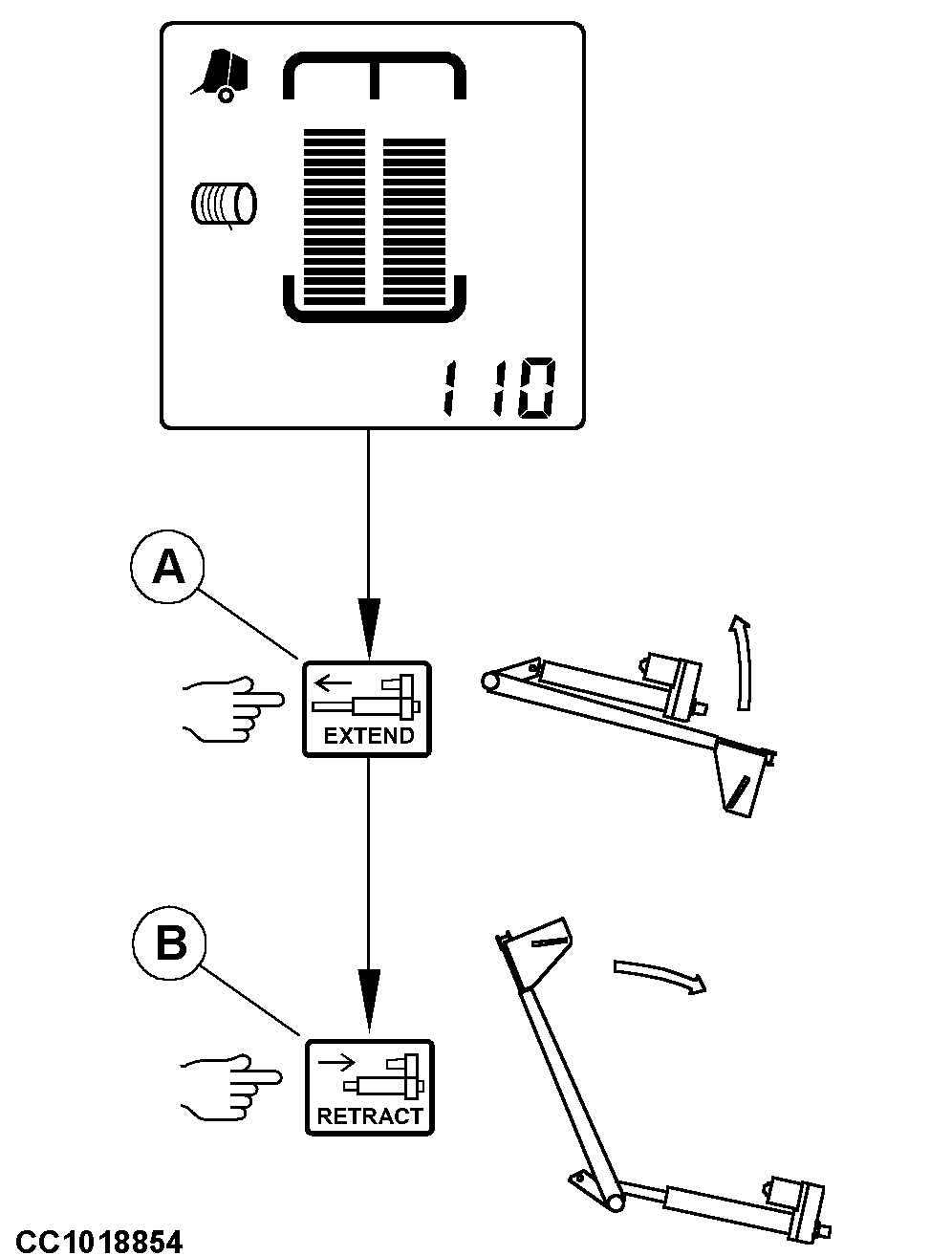 110

A

EXTEND

B

RETRACT

CC1018854