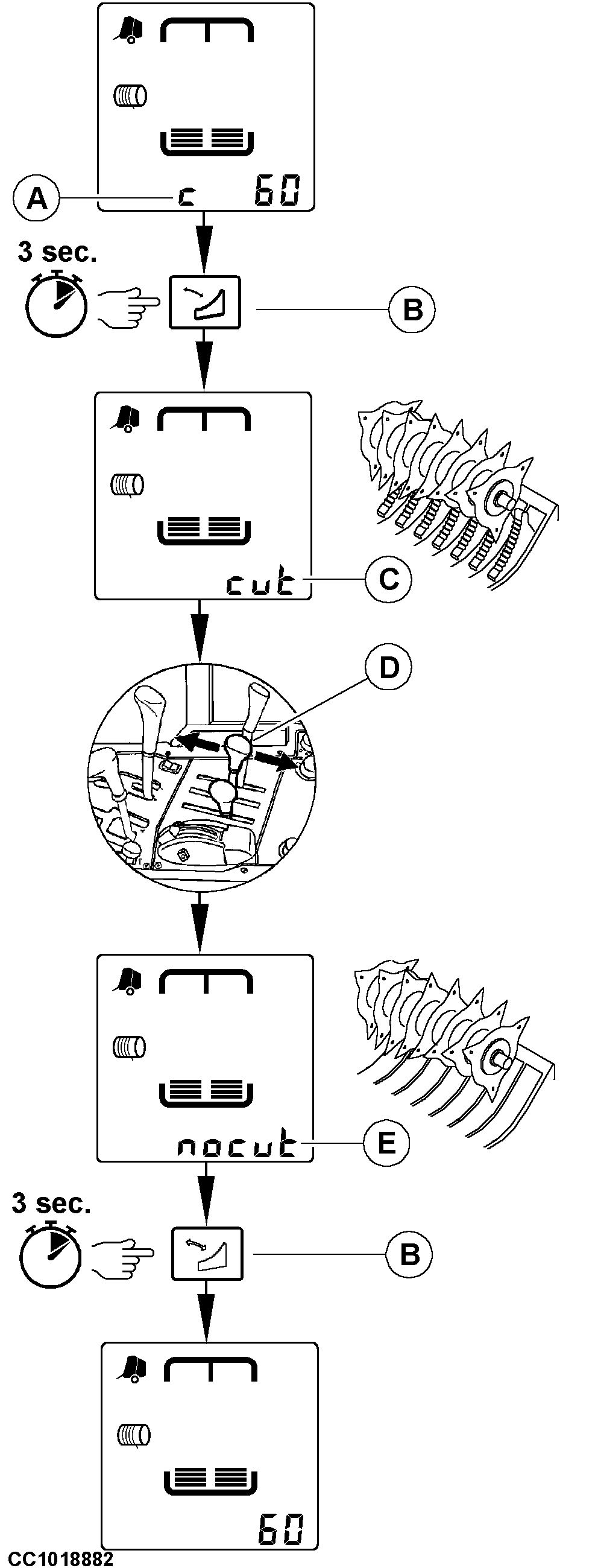 A
c 60

3 sec.

B

cut
C

D

nocut
E

3 sec.

B

60

CC1018882