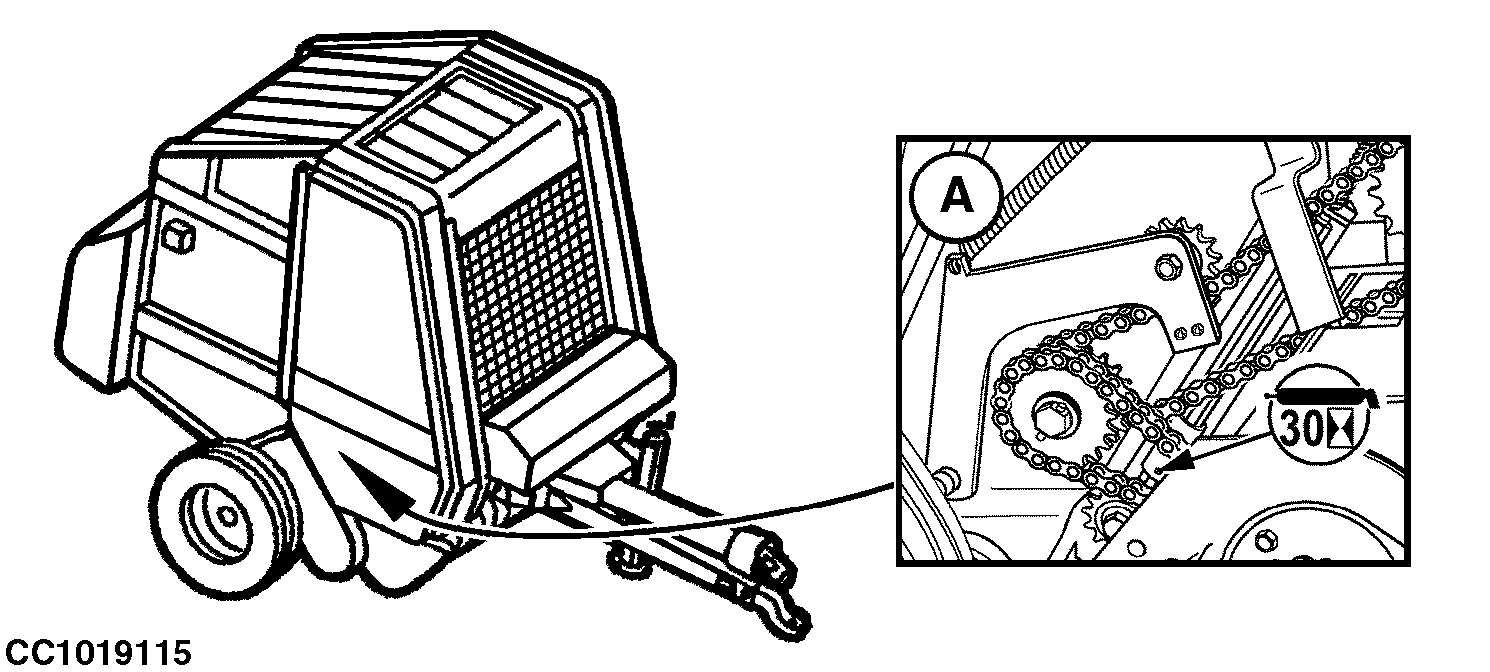 A

30

CC1019115