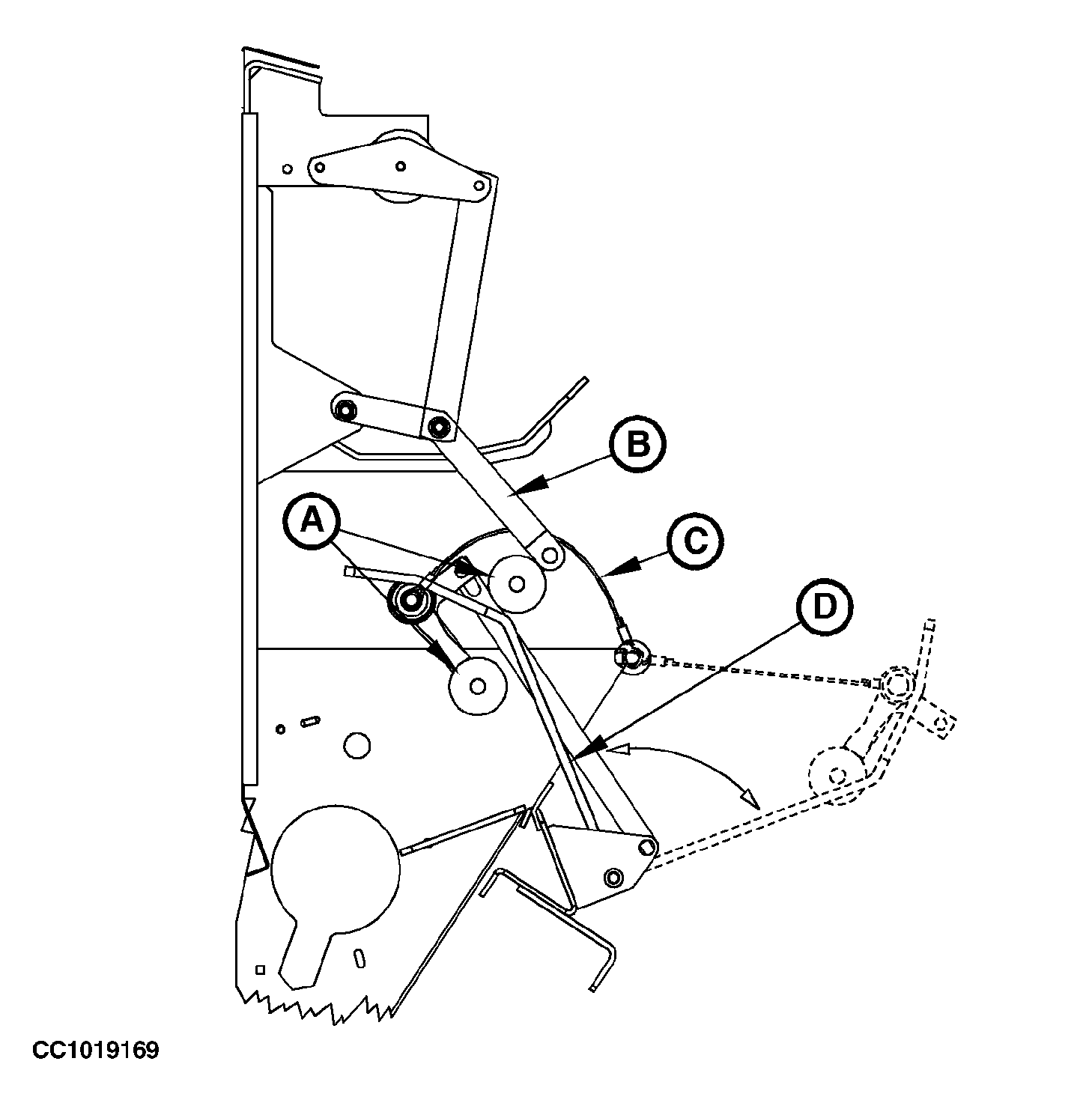 B

A

C

D

CC1019169