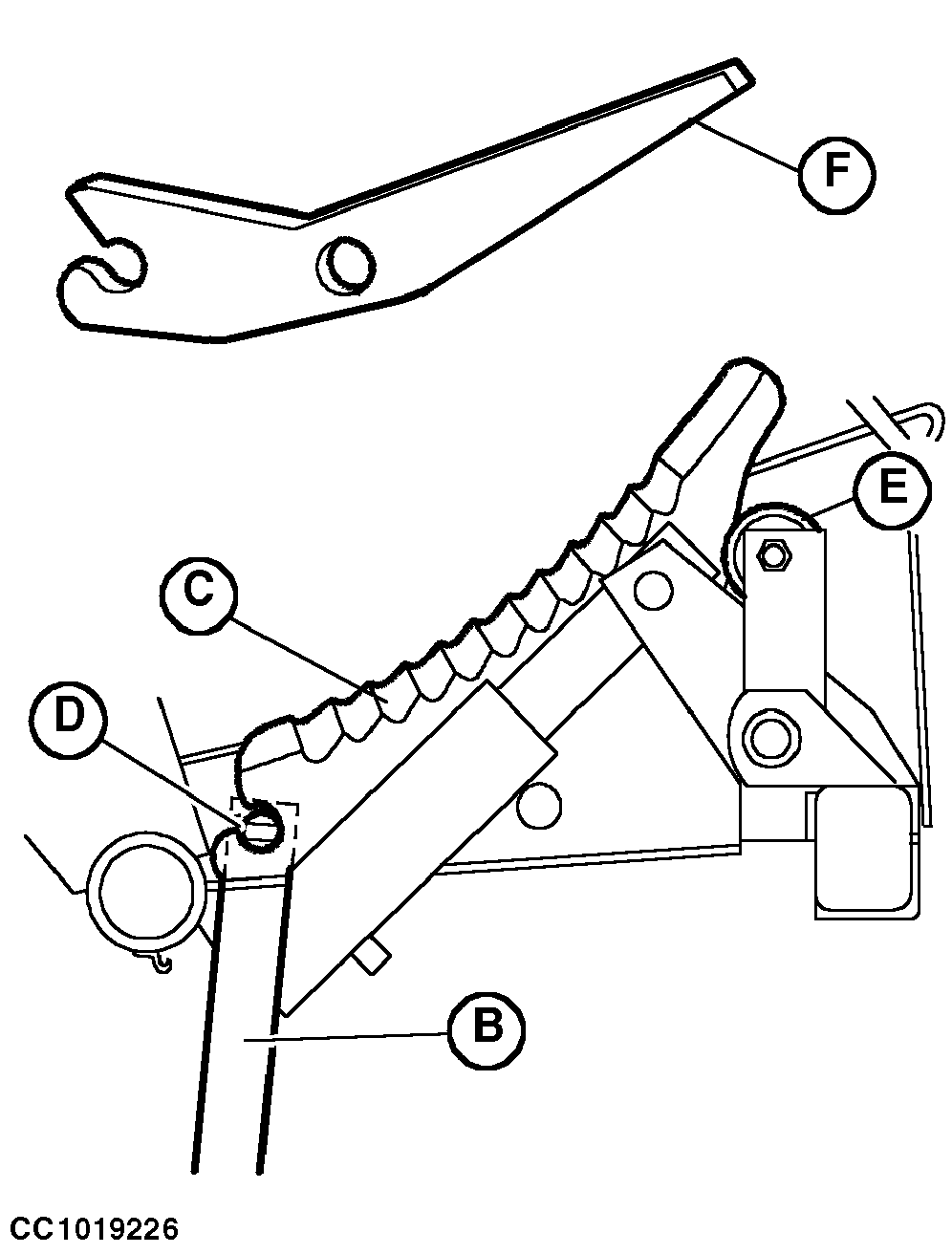 F

E

C

D

B

CC1019226