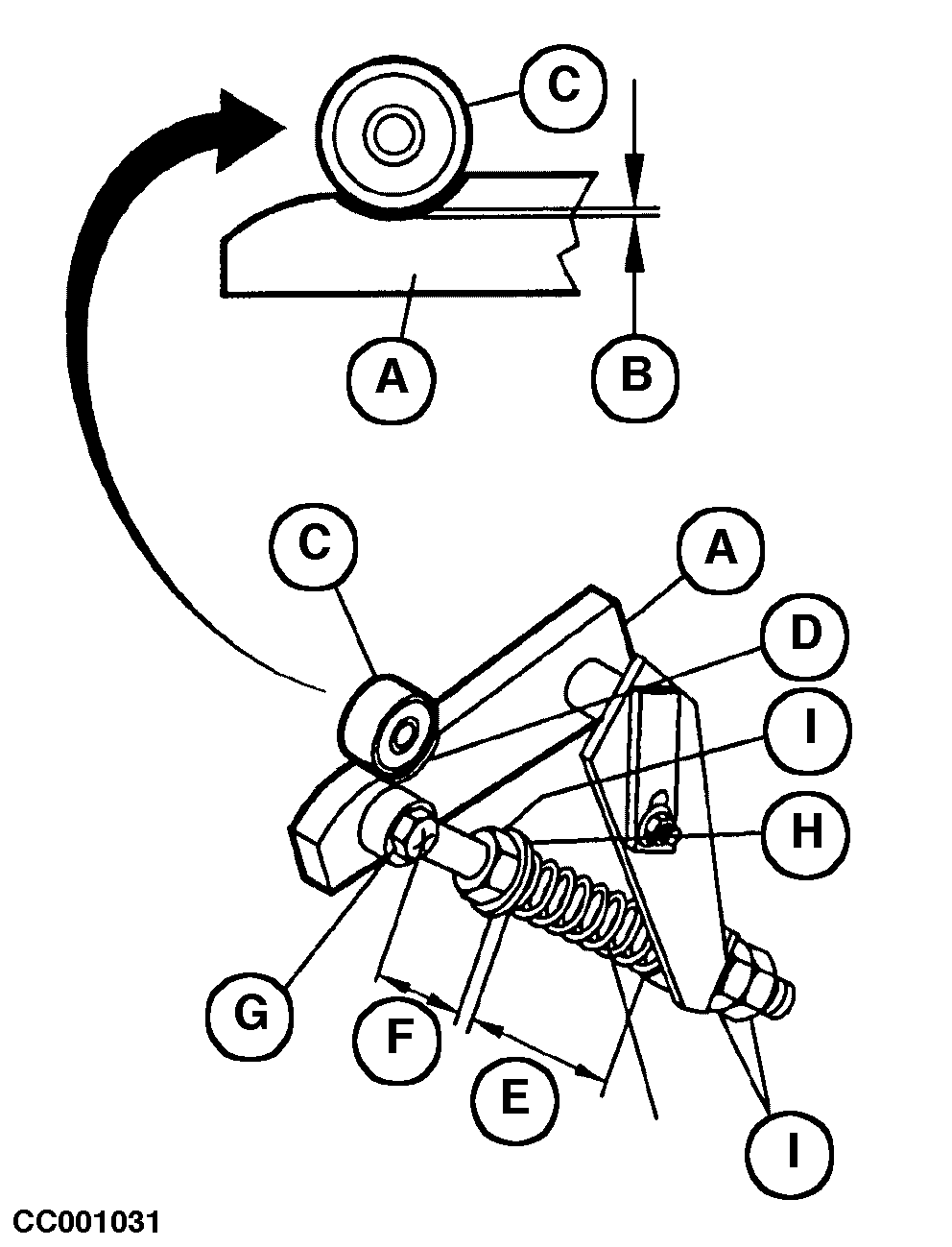 C
A
B
C
A
D
I
H
G
F
E
I
CC001031