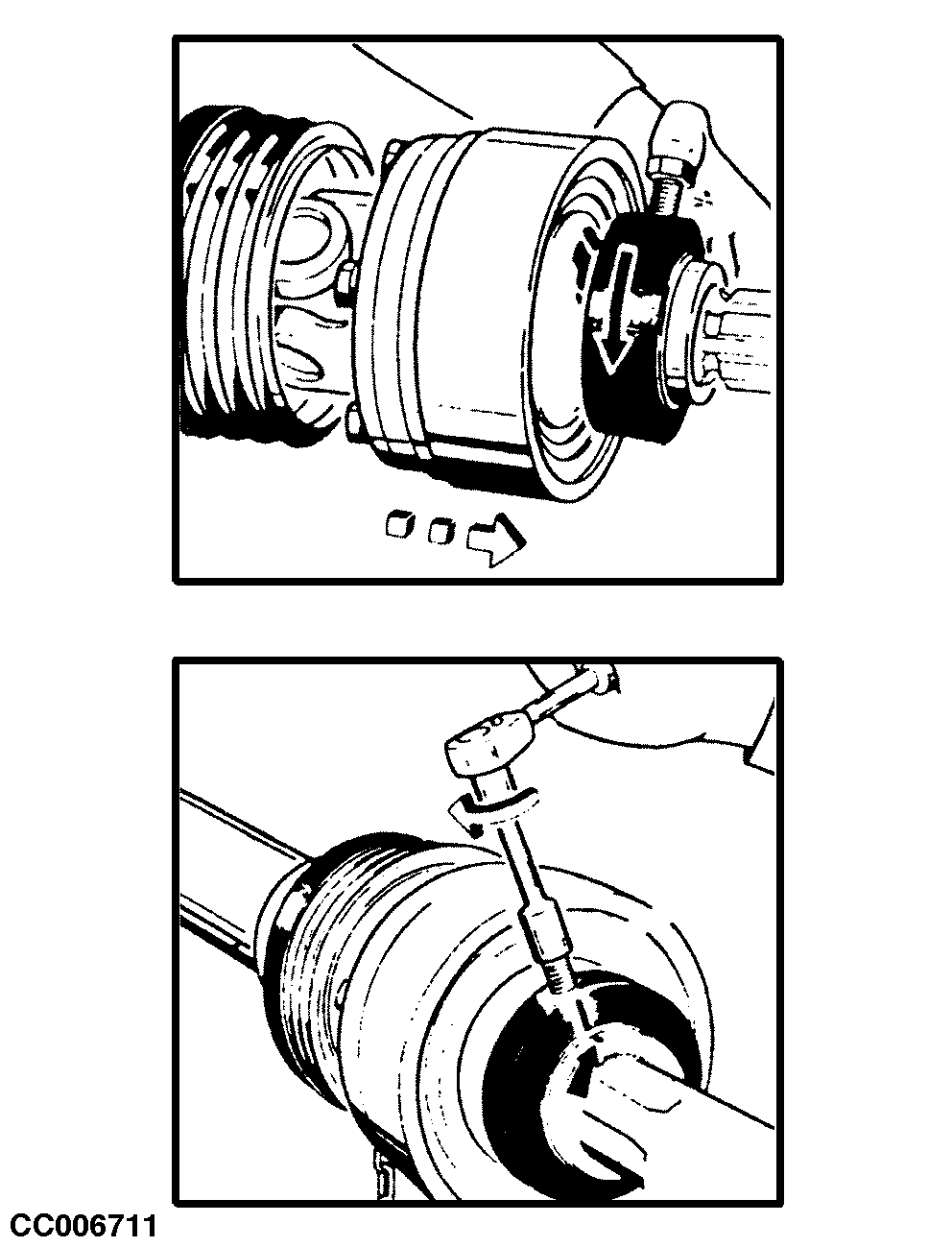 CC006711