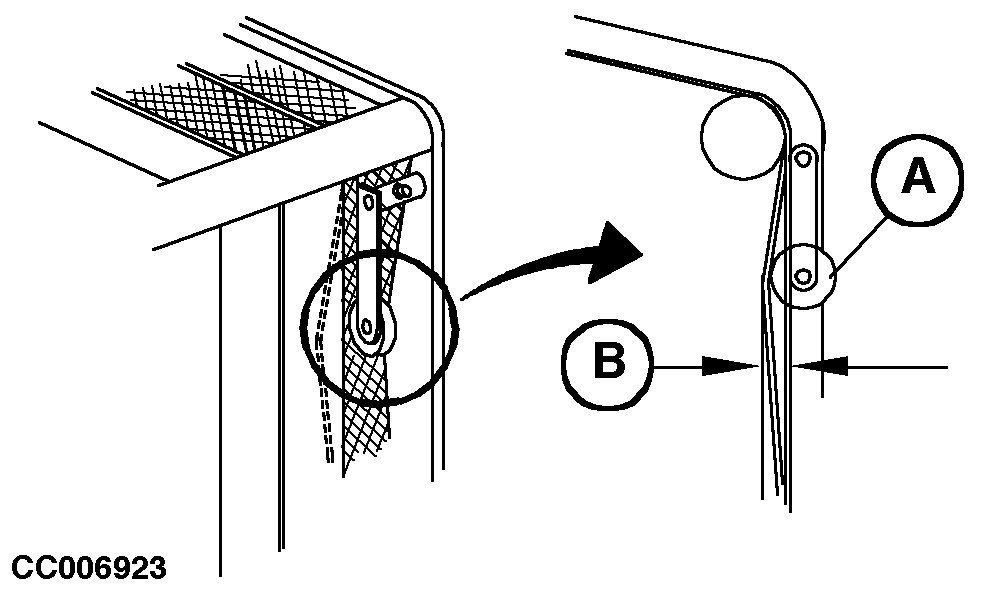 A

B

CC006923