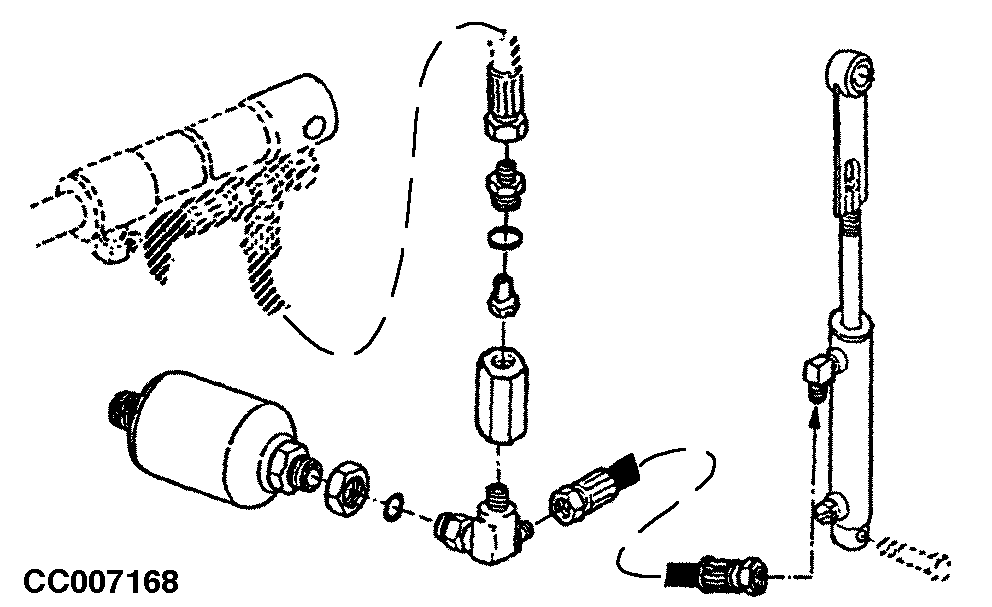 CC007168