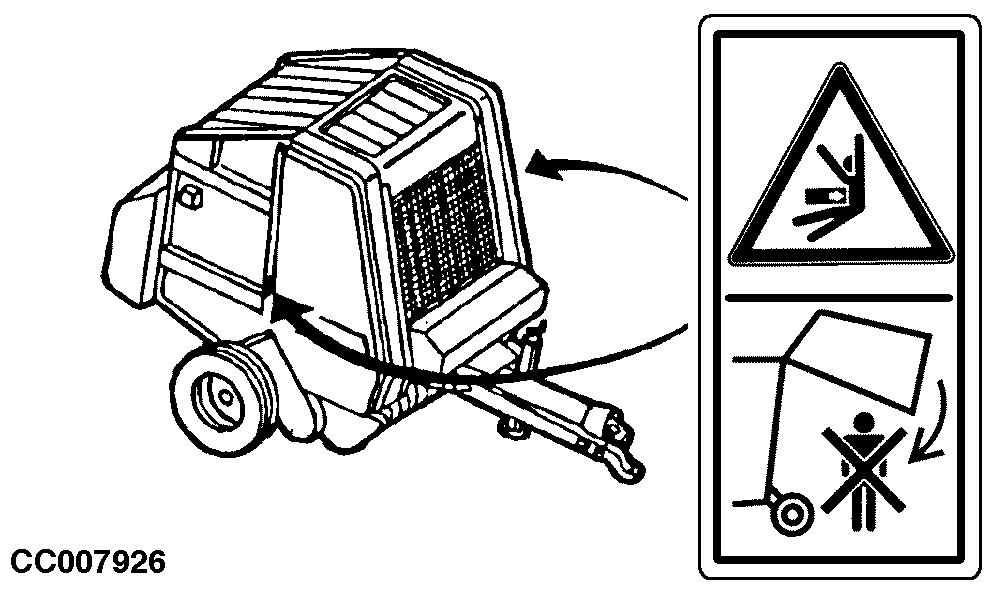 CC007926