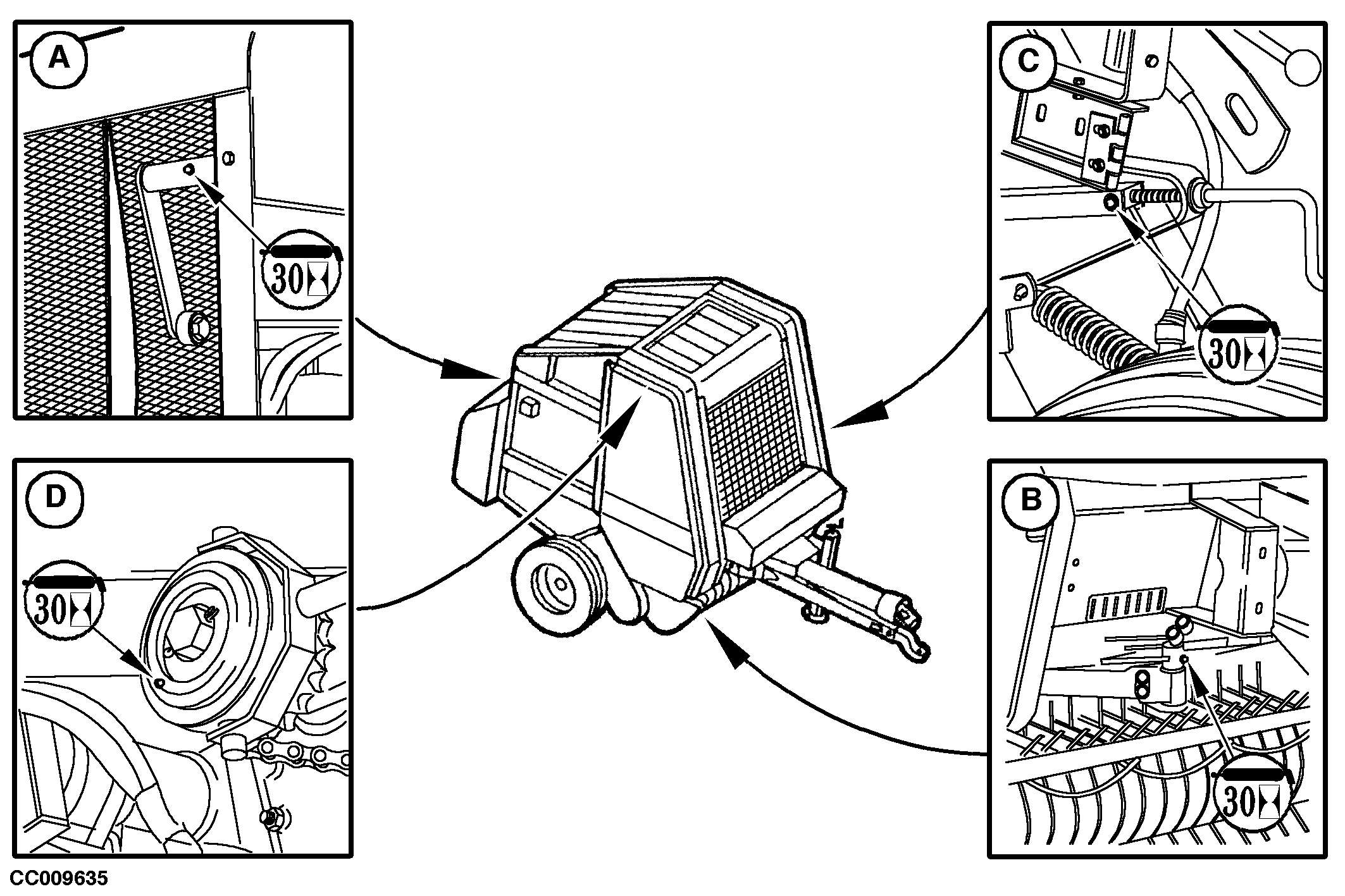 A

30

C

30

D

30

B

30

CC009635