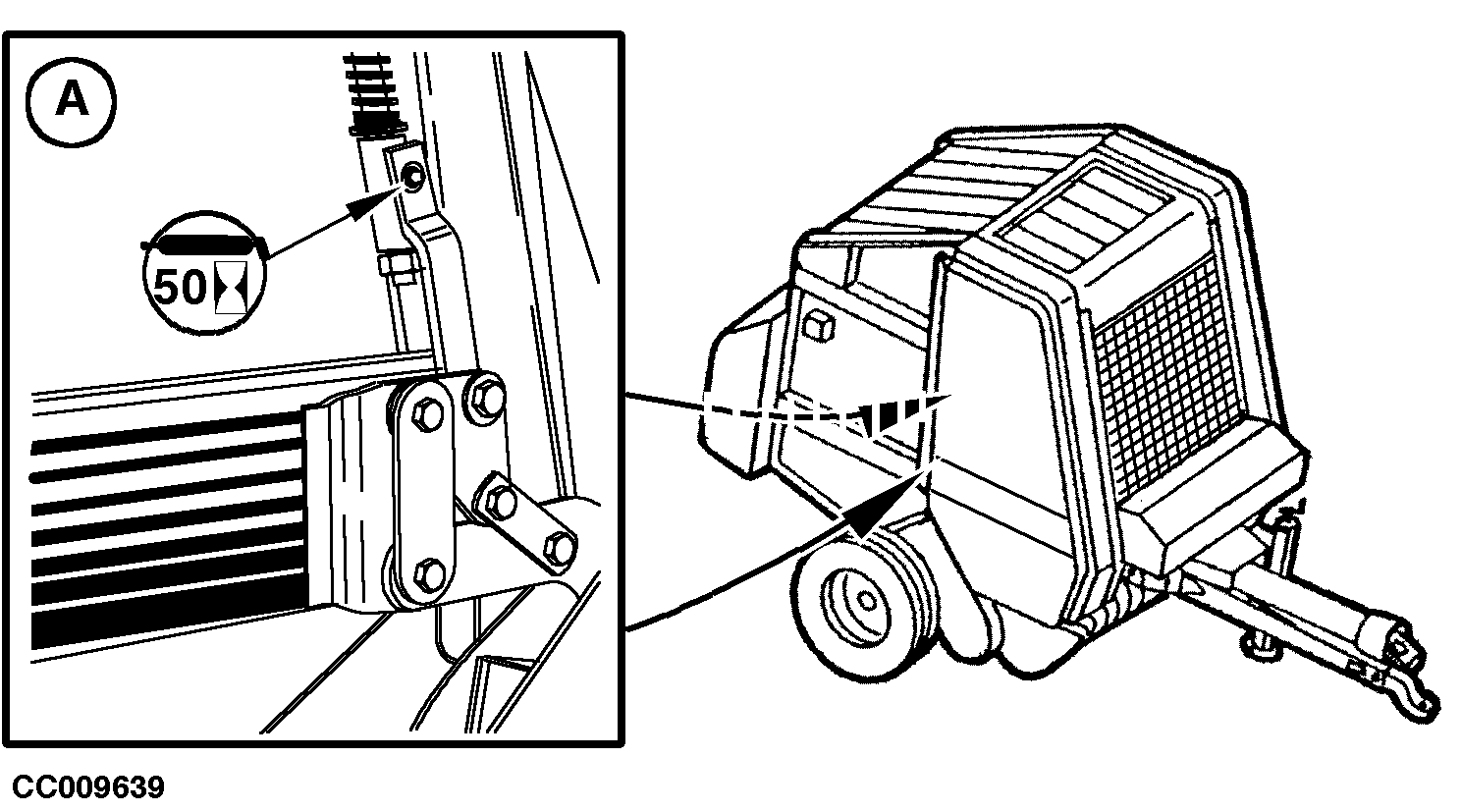 A

50

CC009639