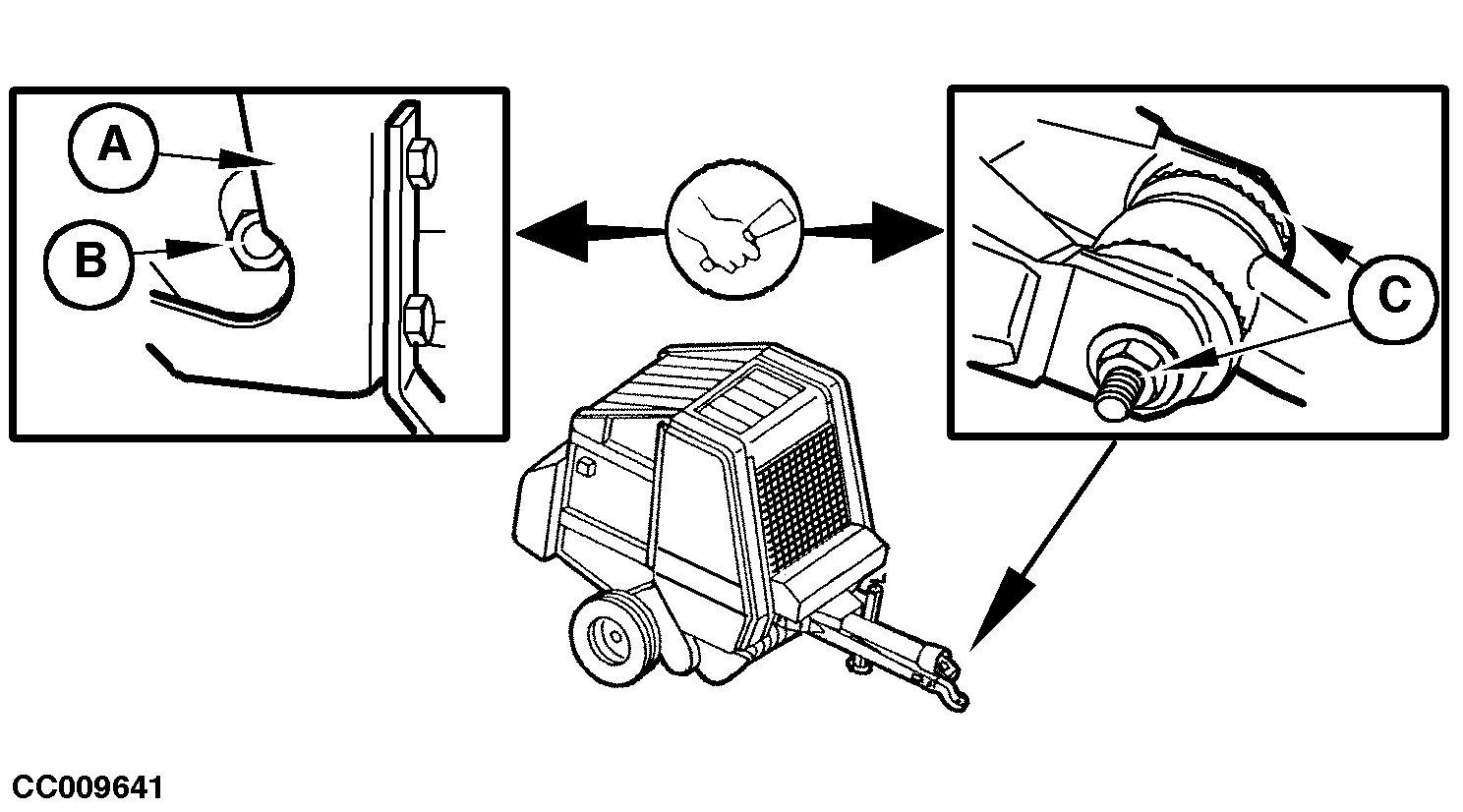 A
B
C
CC009641