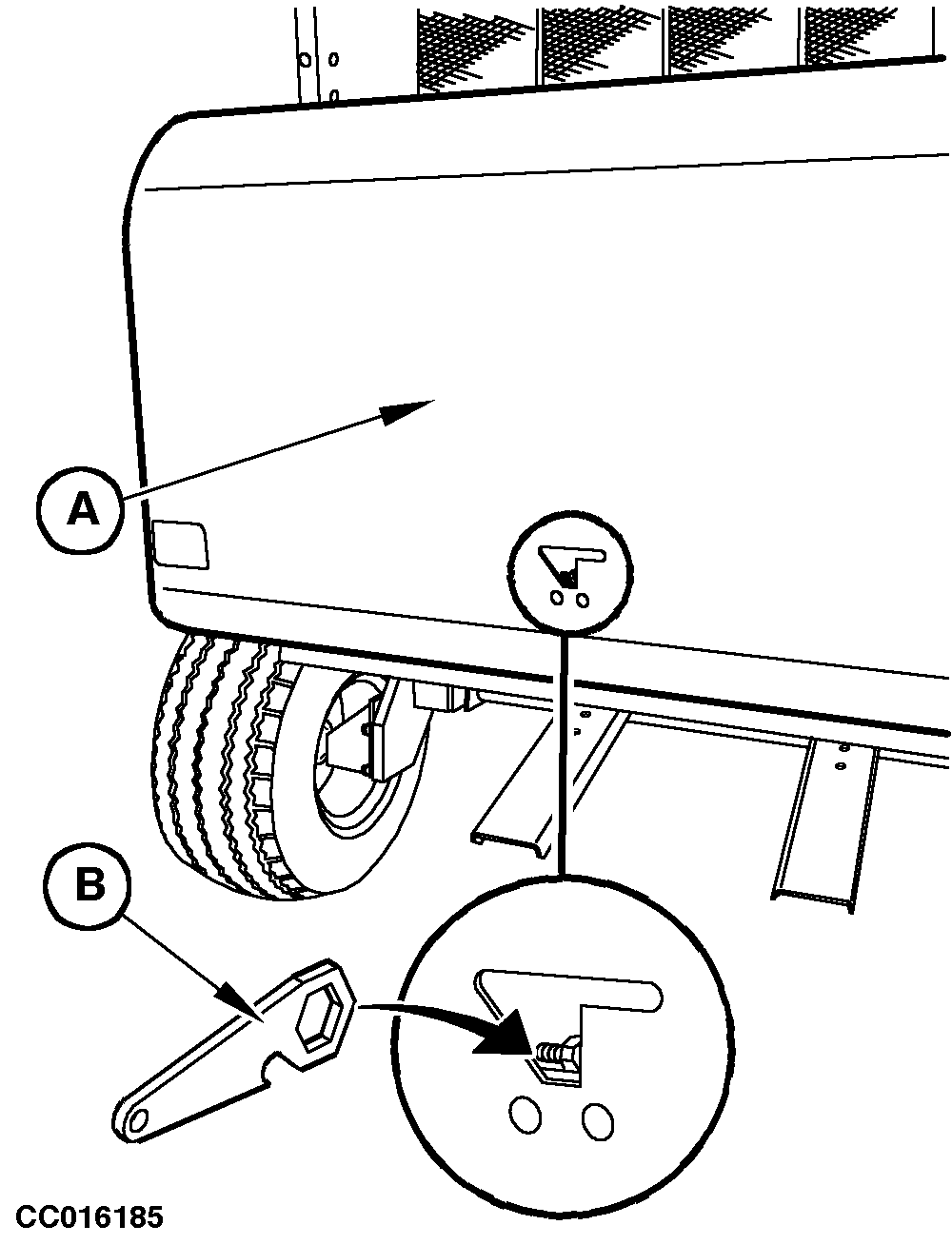 A

B

CC016185